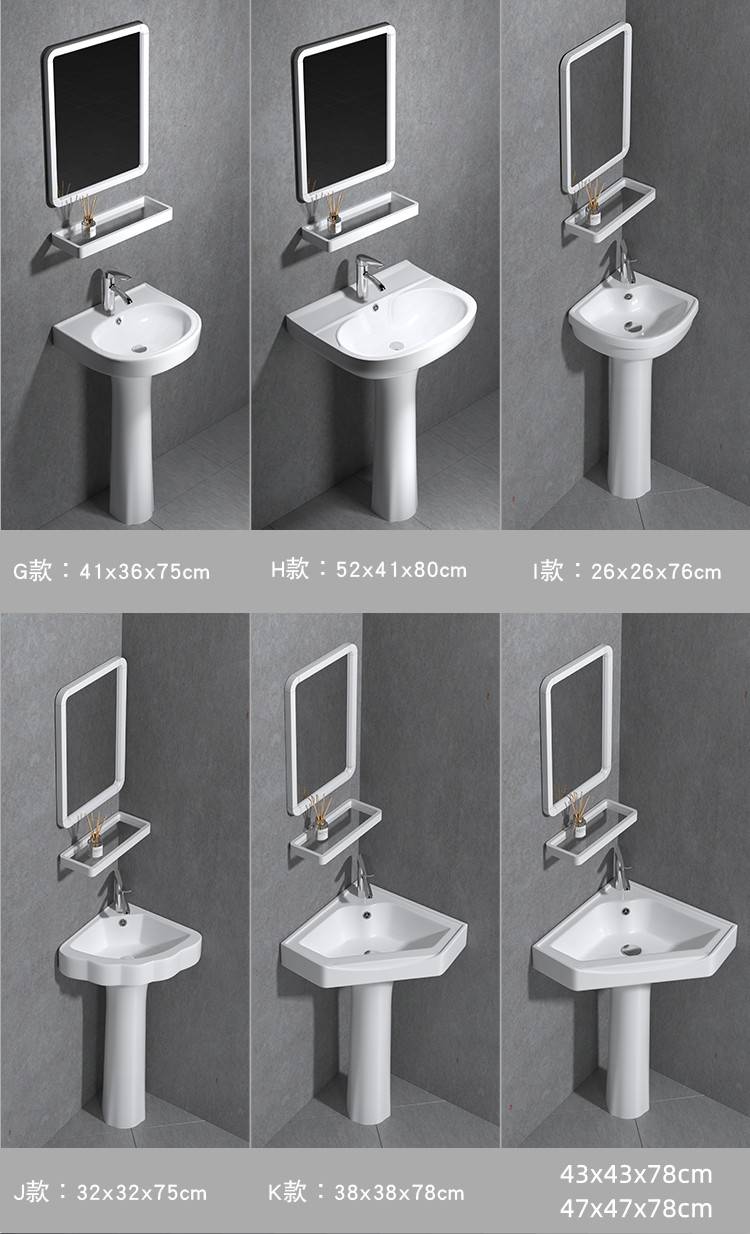 G款：41x36x75cm

H款：52x41x80cm

I款：26x26x76cm

J款：32x32x75cm

K款：38x38x78cm

43x43x78cm
47x47x78cm