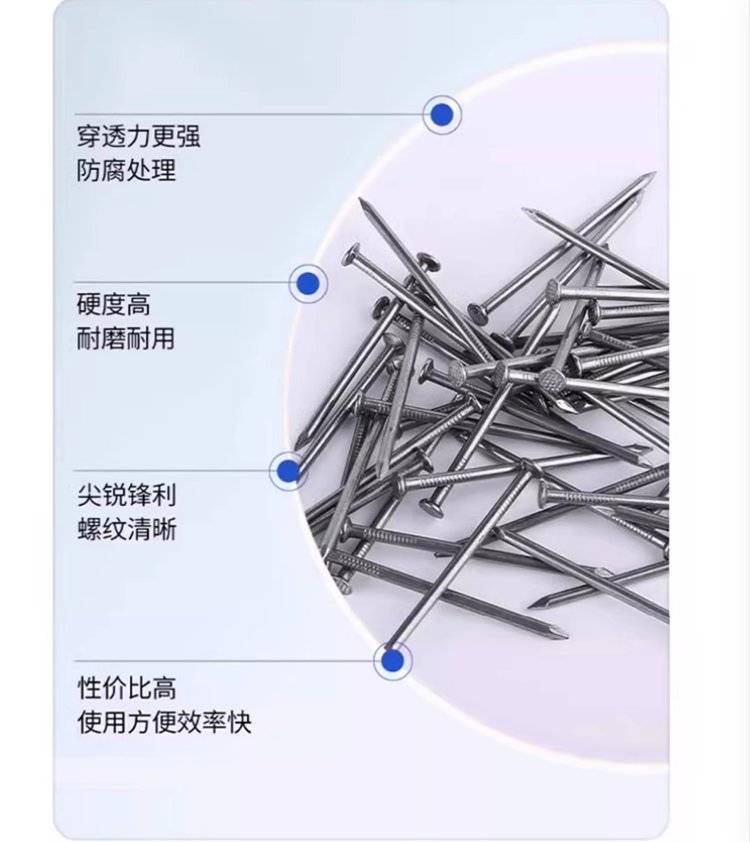 穿透力更强
防腐处理

硬度高
耐磨耐用

尖锐锋利
螺纹清晰

性价比高
使用方便效率快