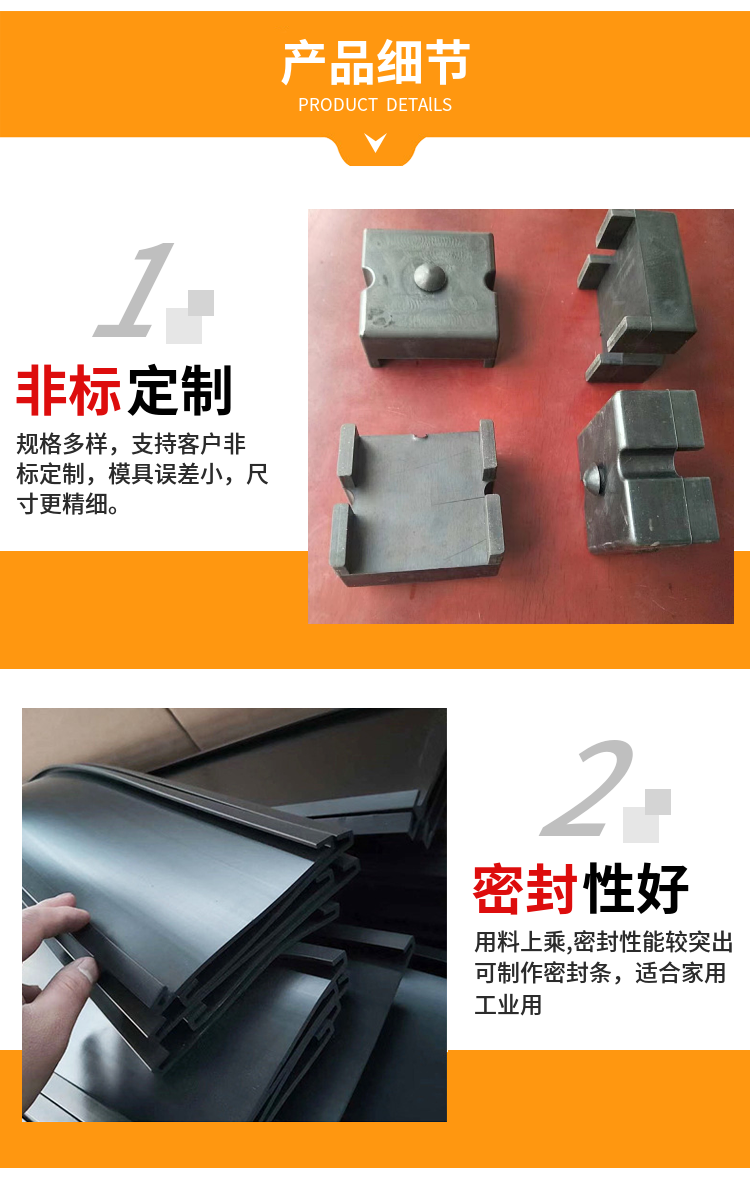 产品细节
PRODUCT DETAILS

1

非标定制

规格多样，支持客户非标定制，模具误差小，尺寸更精细。

2

密封性好

用料上乘,密封性能较突出可制作密封条，适合家用工业用