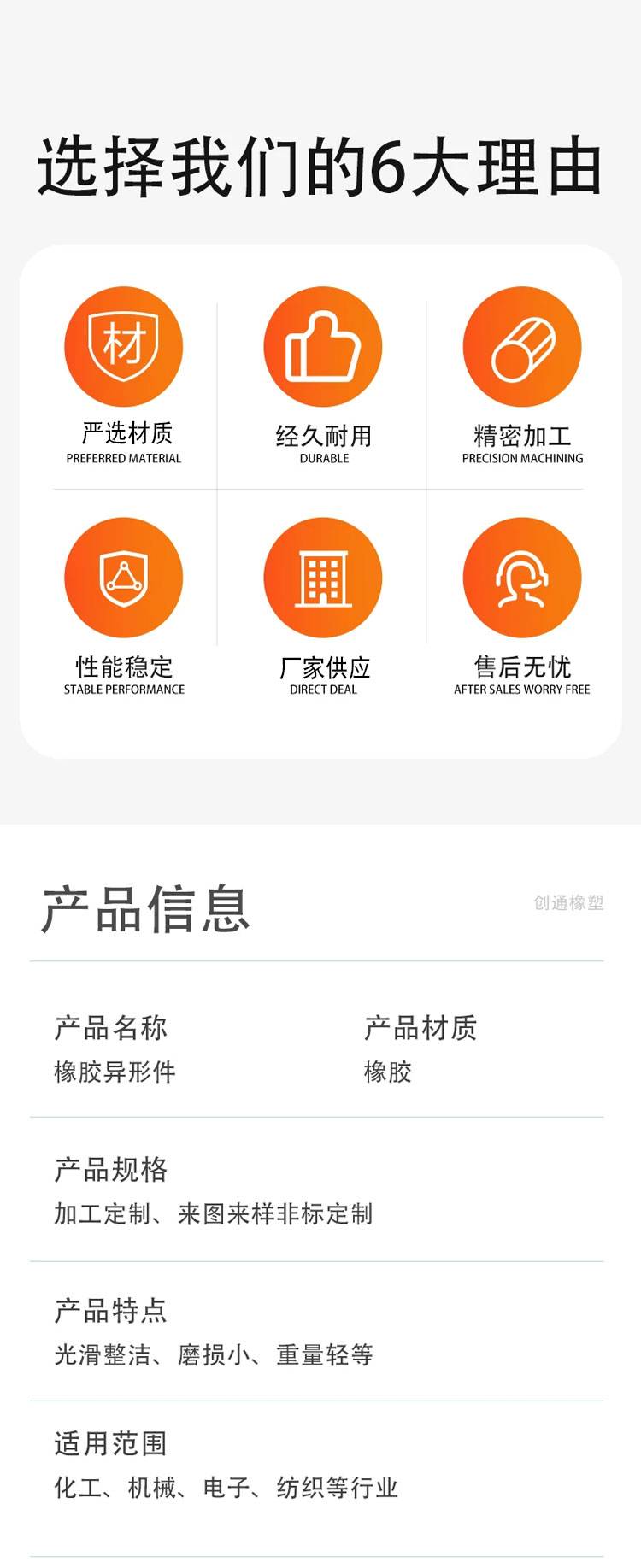 选择我们的6大理由

材

严选材质
PREFERRED MATERIAL

经久耐用
DURABLE

精密加工
PRECISION MACHINING

性能稳定
STABLE PERFORMANCE

厂家供应
DIRECT DEAL

售后无忧
AFTER SALES WORRY FREE

产品信息

创通橡塑

产品名称
橡胶异形件

产品材质
橡胶

产品规格
加工定制、来图来样非标定制

产品特点
光滑整洁、磨损小、重量轻等

适用范围
化工、机械、电子、纺织等行业