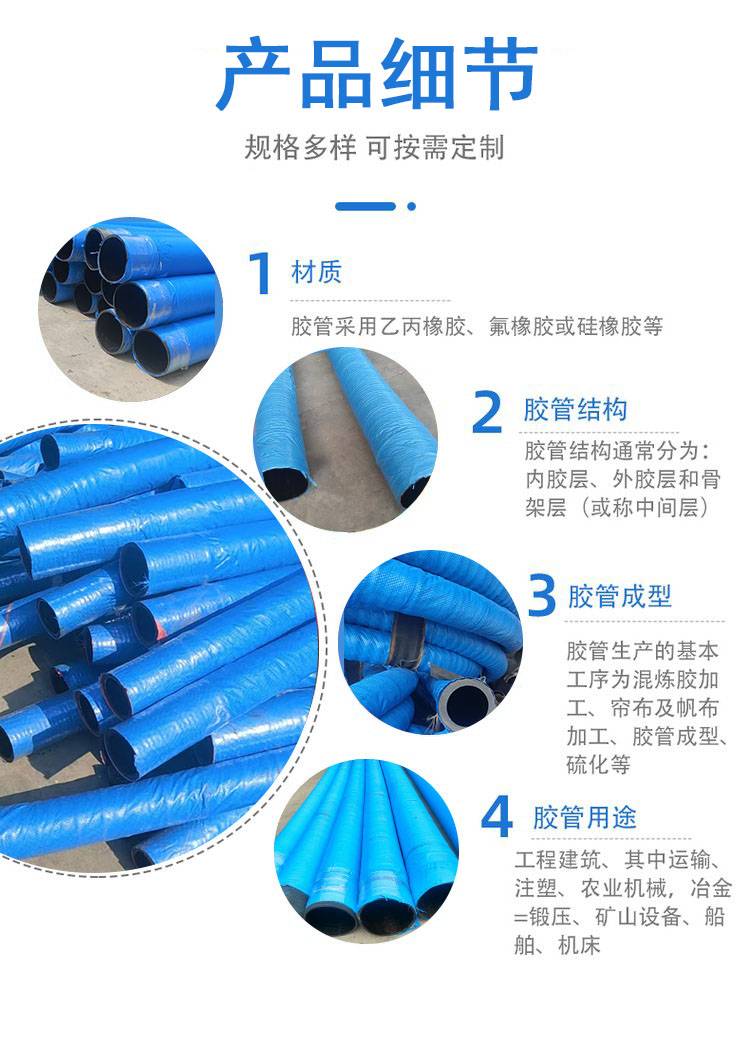 产品细节

规格多样 可按需定制

1 材质

胶管采用乙丙橡胶、氟橡胶或硅橡胶等

2 胶管结构

胶管结构通常分为：内胶层、外胶层和骨架层（或称中间层）

3 胶管成型

胶管生产的基本工序为混炼胶加工、帘布及帆布加工、胶管成型、硫化等

4 胶管用途

工程建筑、其中运输、注塑、农业机械，冶金=锻压、矿山设备、船舶、机床