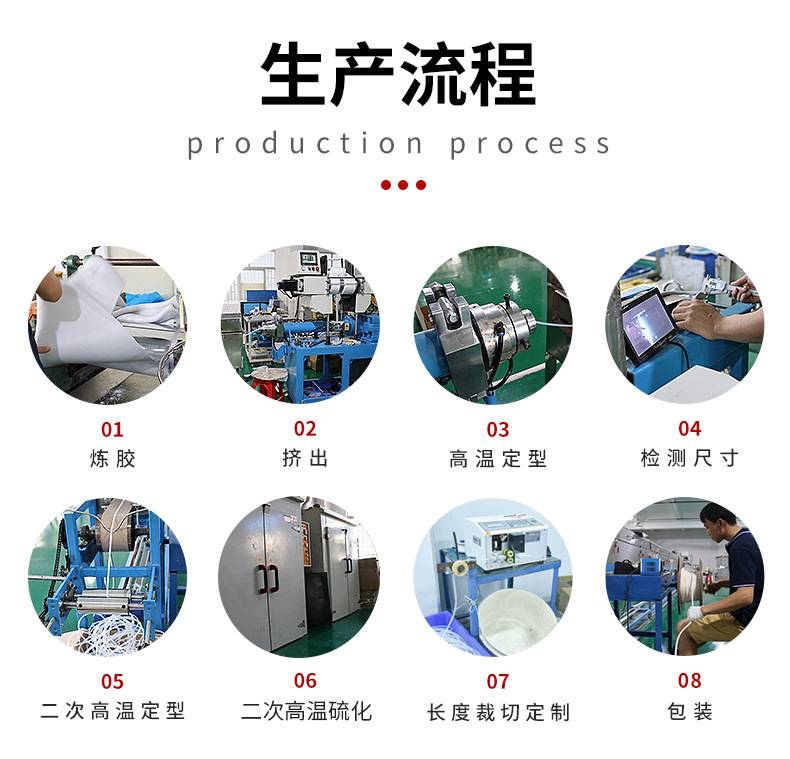 生产流程

production process

01
炼胶

02
挤出

03
高温定型

04
检测尺寸

05
二次高温定型

06
二次高温硫化

07
长度裁切定制

08
包装