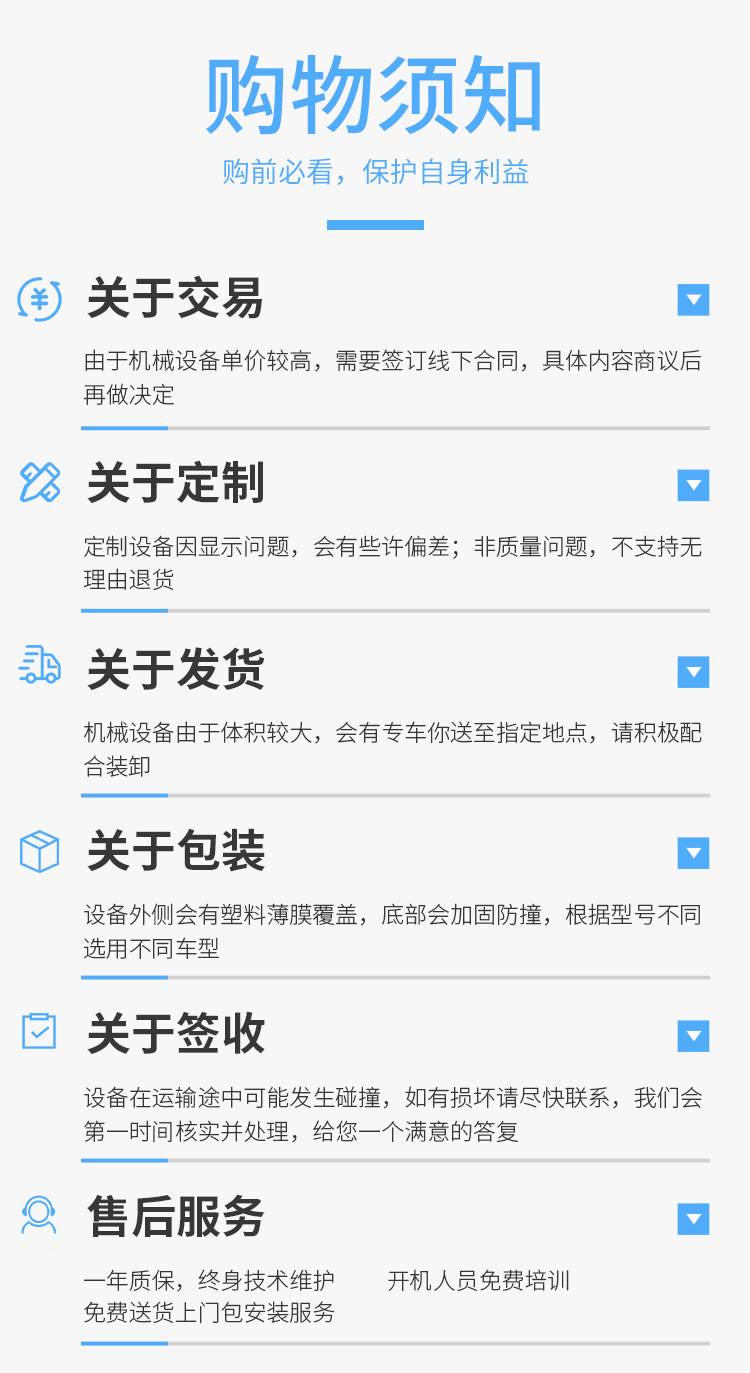 购物须知

购前必看，保护自身利益

关于交易

由于机械设备单价较高，需要签订线下合同，具体内容商议后再做决定

关于定制

定制设备因显示问题，会有些许偏差；非质量问题，不支持无理由退货

关于发货

机械设备由于体积较大，会有专车你送至指定地点，请积极配合装卸

关于包装

设备外侧会有塑料薄膜覆盖，底部会加固防撞，根据型号不同选用不同车型

关于签收

设备在运输途中可能发生碰撞，如有损坏请尽快联系，我们会第一时间核实并处理，给您一个满意的答复

售后服务

一年质保，终身技术维护 开机人员免费培训
免费送货上门包安装服务