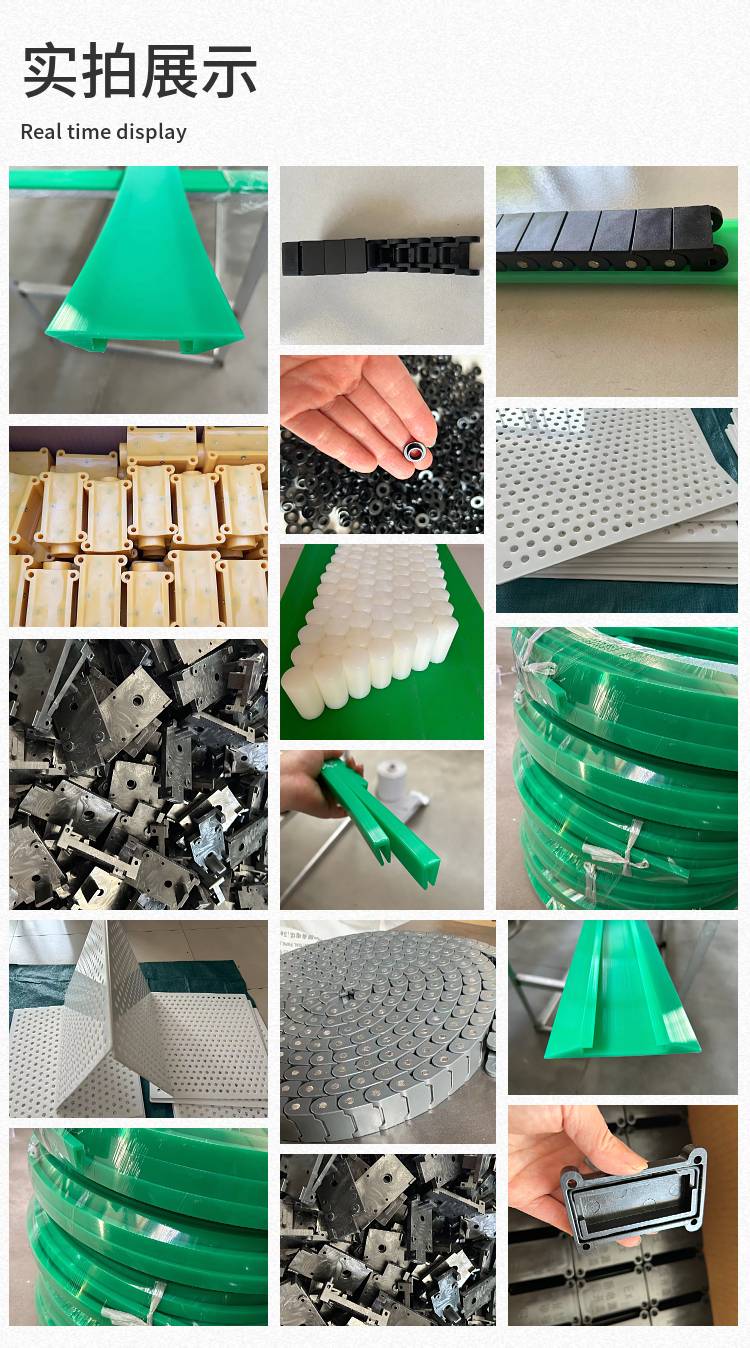 实拍展示

Real time display