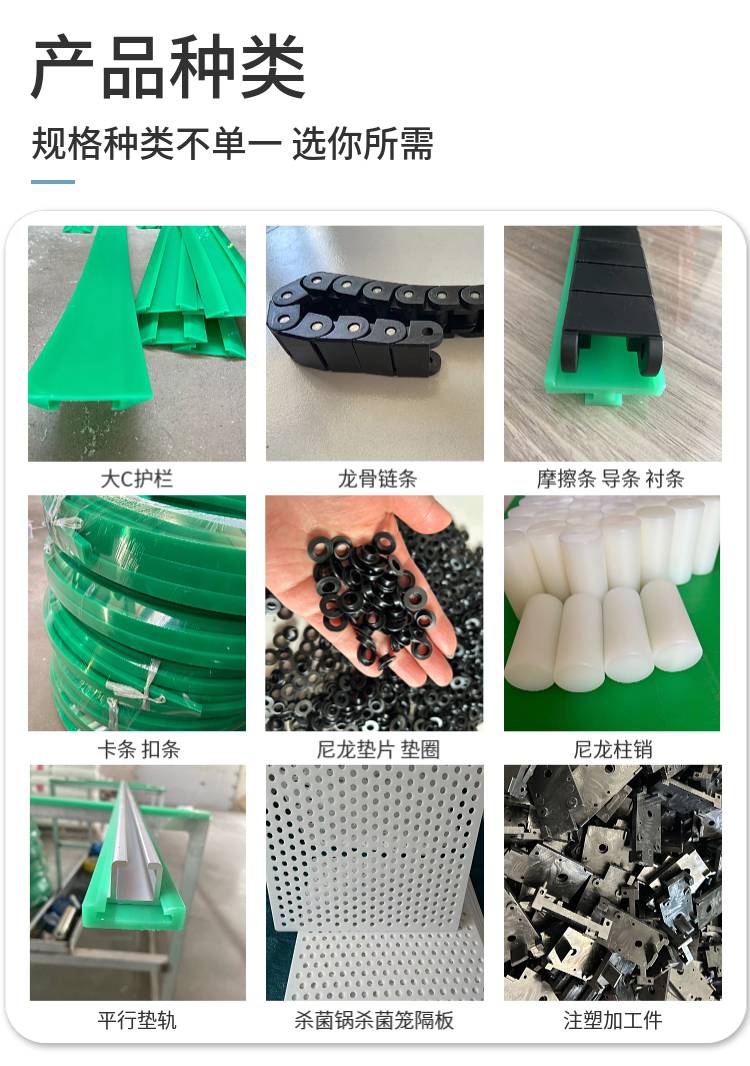 产品种类

规格种类不单一 选你所需

大C护栏

龙骨链条

摩擦条 导条 衬条

卡条 扣条

尼龙垫片 垫圈

尼龙柱销

平行垫轨

杀菌锅杀菌笼隔板

注塑加工件