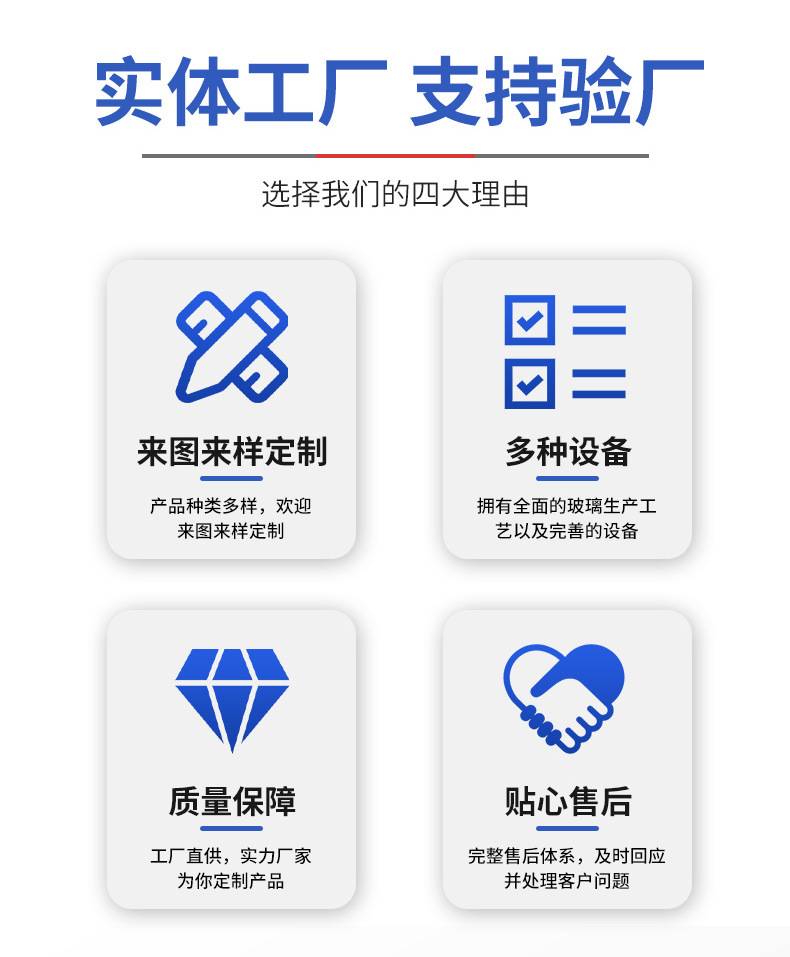 实体工厂 支持验厂

选择我们的四大理由

来图来样定制

产品种类多样，欢迎来图来样定制

多种设备

拥有全面的玻璃生产工艺以及完善的设备

质量保障

工厂直供，实力厂家为你定制产品

贴心售后

完整售后体系，及时回应并处理客户问题