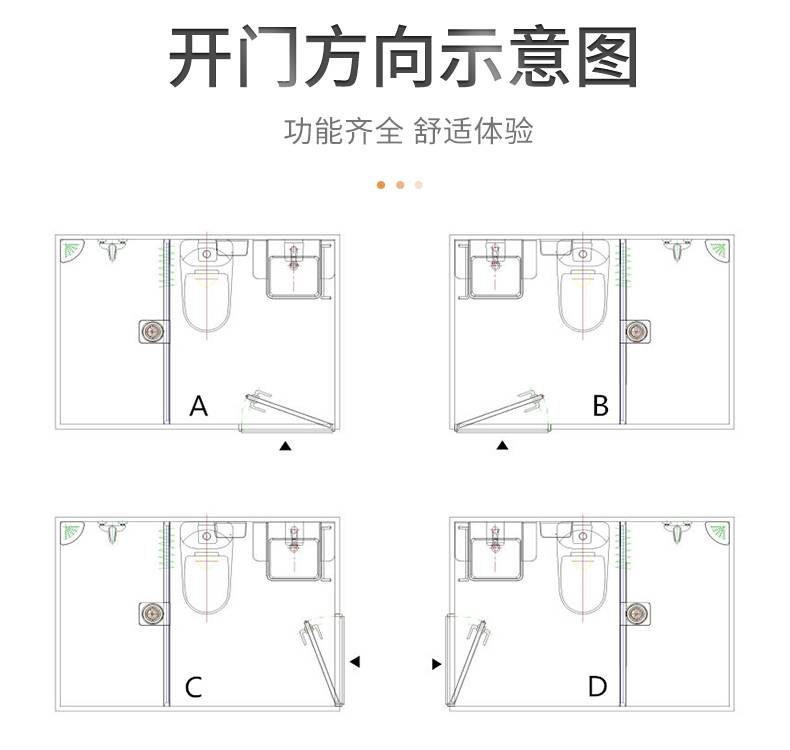 开门方向示意图

功能齐全 舒适体验

A

B

C

D