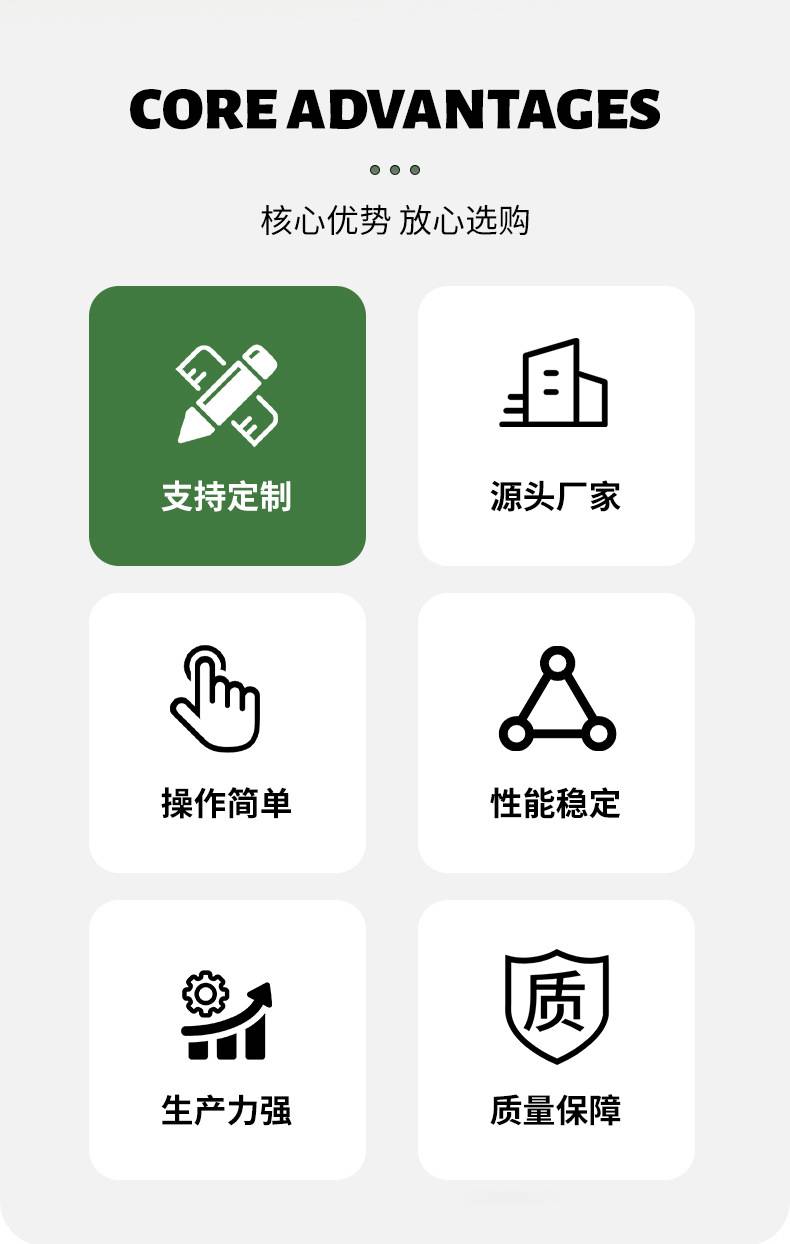 CORE ADVANTAGES

核心优势 放心选购

支持定制

源头厂家

操作简单

性能稳定

生产力强

质

质量保障