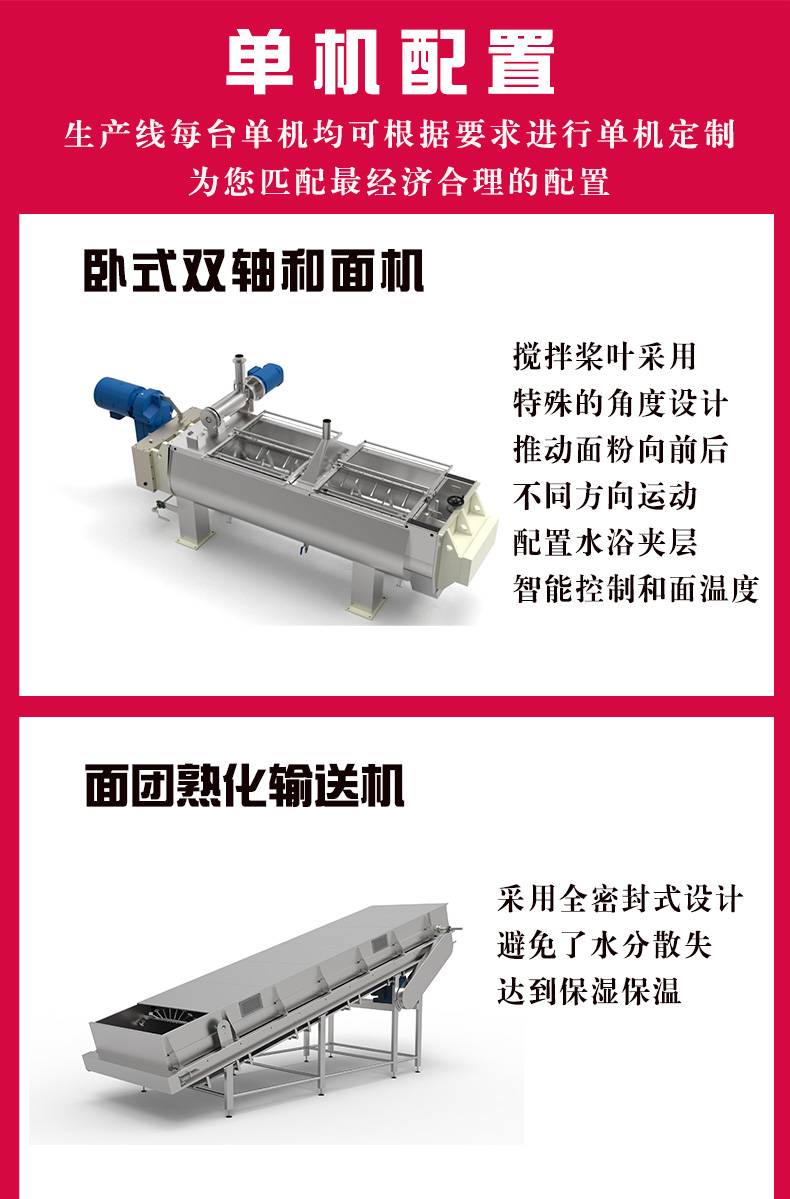 单机配置

生产线每台单机均可根据要求进行单机定制
为您匹配最经济合理的配置

卧式双轴和面机

搅拌桨叶采用
特殊的角度设计
推动面粉向前后
不同方向运动
配置水浴夹层
智能控制和面温度

面团熟化输送机

采用全密封式设计
避免了水分散失
达到保湿保温