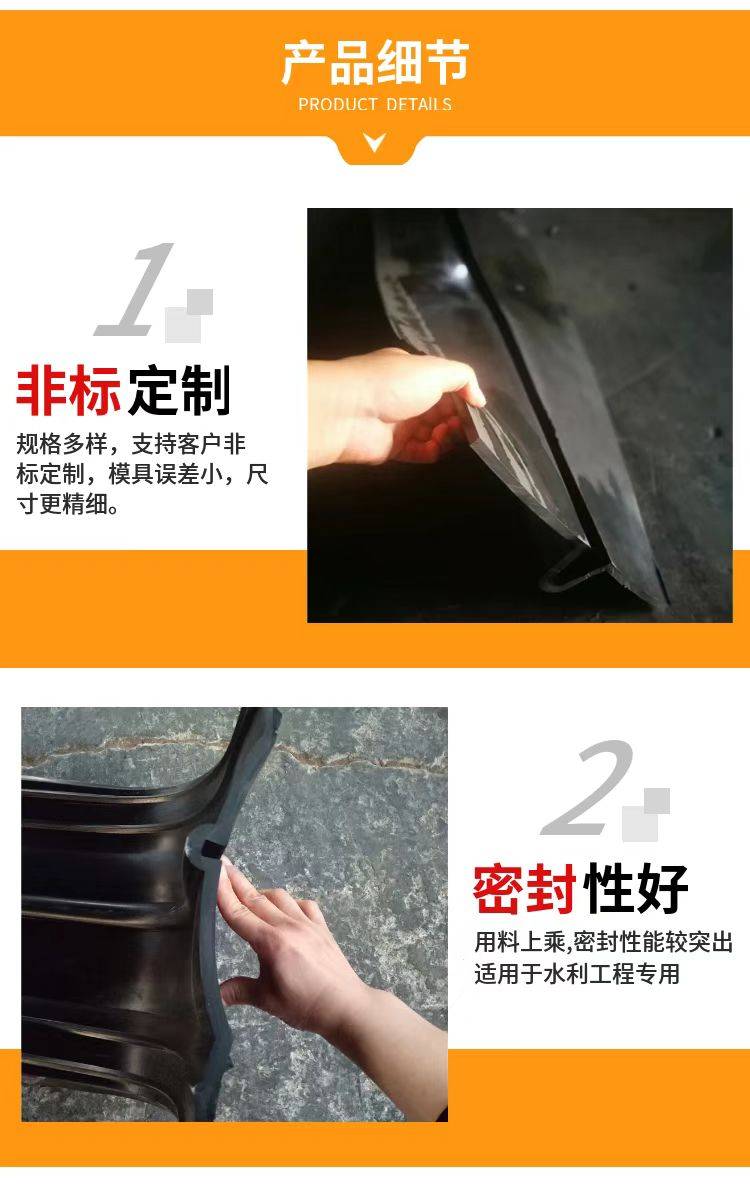 产品细节
PRODUCT DETAILS

1

非标定制

规格多样，支持客户非标定制，模具误差小，尺寸更精细。

2

密封性好

用料上乘,密封性能较突出适用于水利工程专用