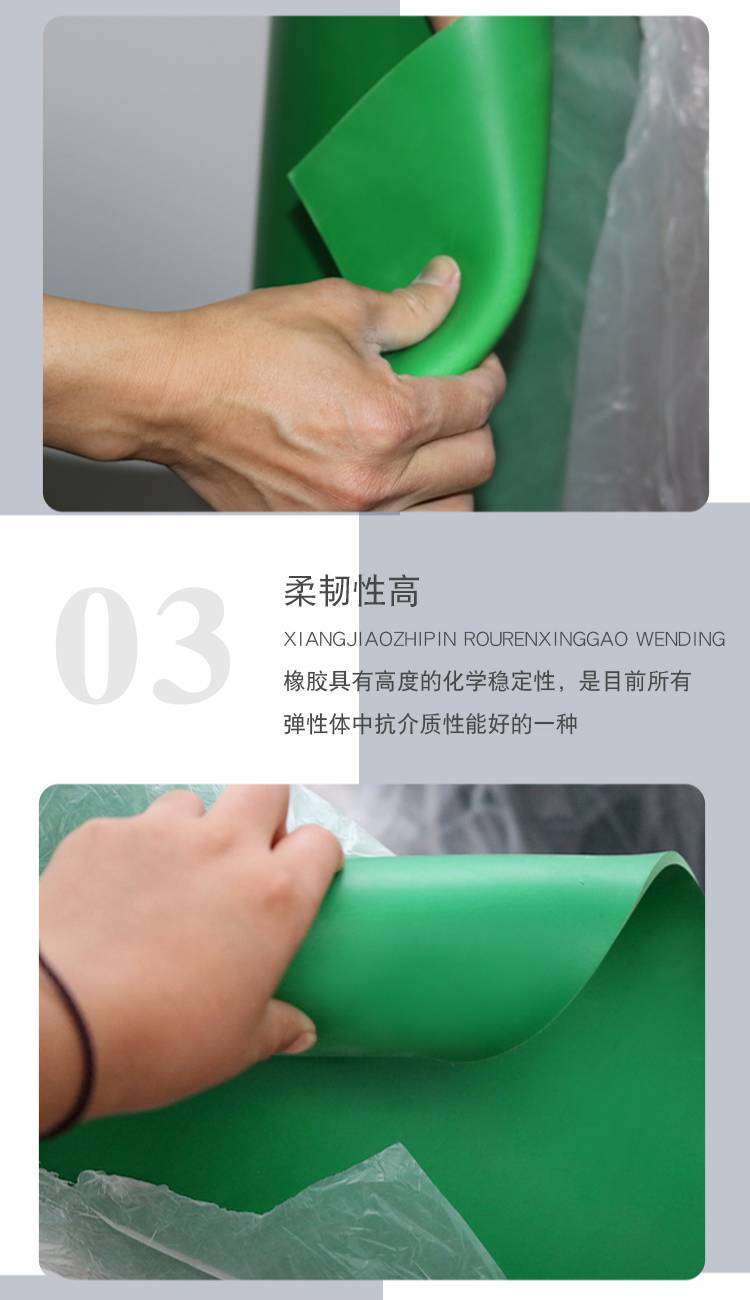 03

柔韧性高

XIANGJIAOZHIPIN ROURENXINGGAO WENDING

橡胶具有高度的化学稳定性，是目前所有弹性体中抗介质性能好的一种