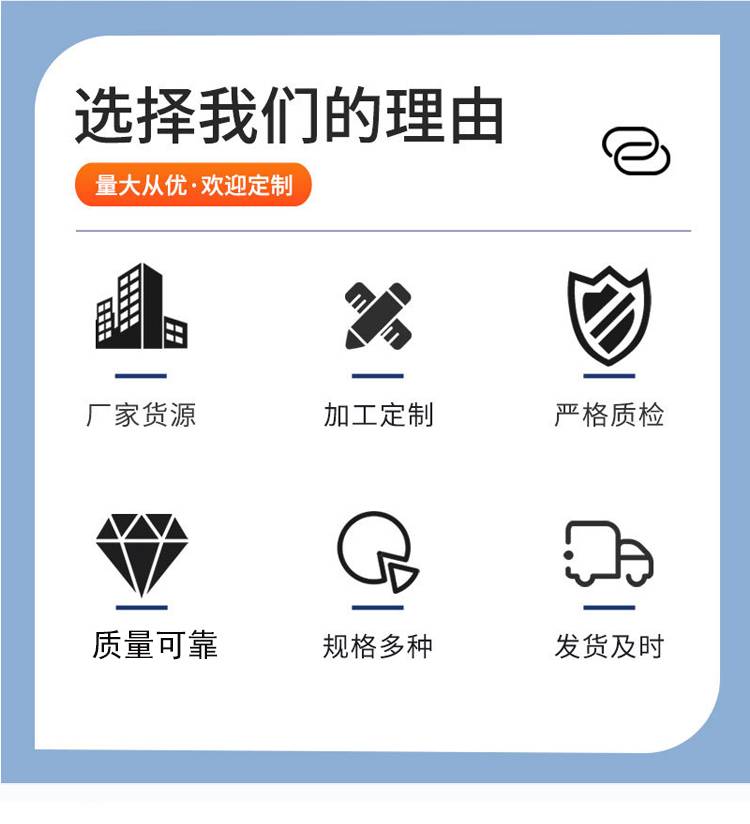 选择我们的理由

量大从优·欢迎定制

厂家货源

加工定制

严格质检

质量可靠

规格多种

发货及时