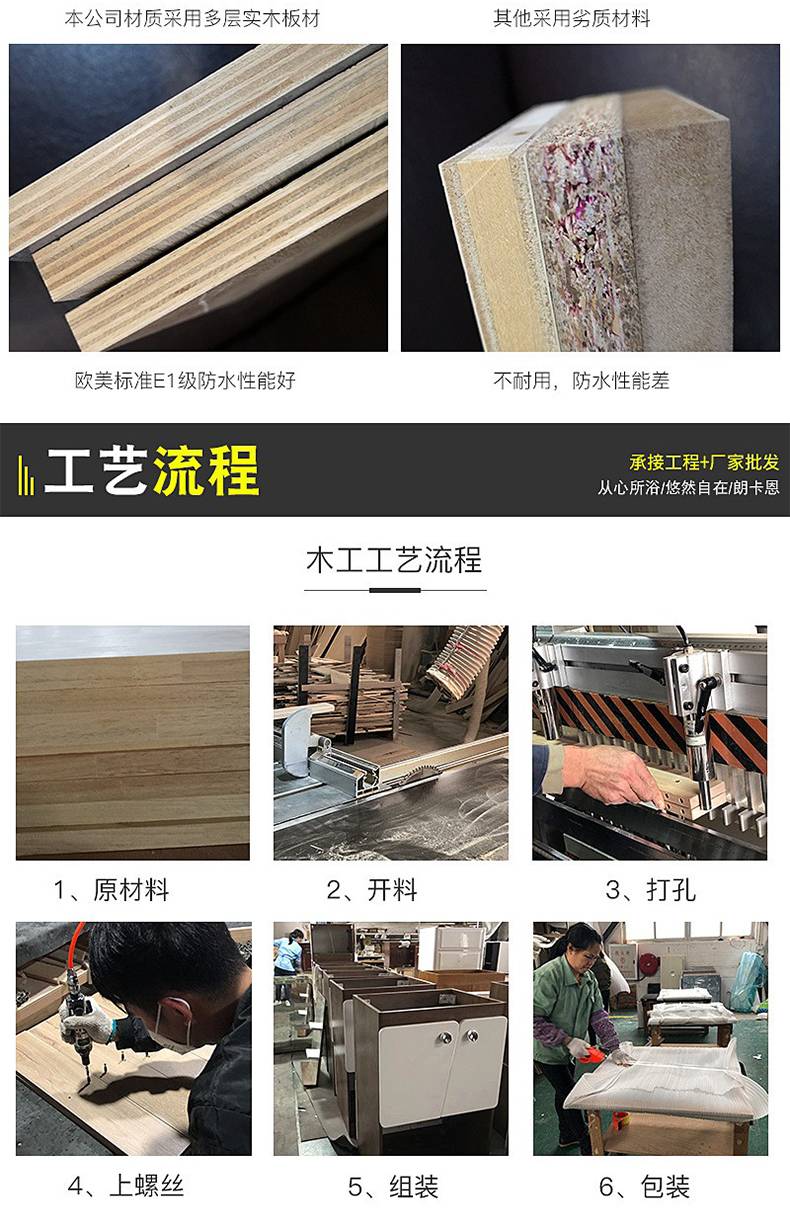 本公司材质采用多层实木板材

其他采用劣质材料

欧美标准E1级防水性能好

不耐用，防水性能差

工艺流程

承接工程+厂家批发
从心所浴/悠然自在/朗卡恩

木工工艺流程

1、原材料

2、开料

3、打孔

4、上螺丝

5、组装

6、包装