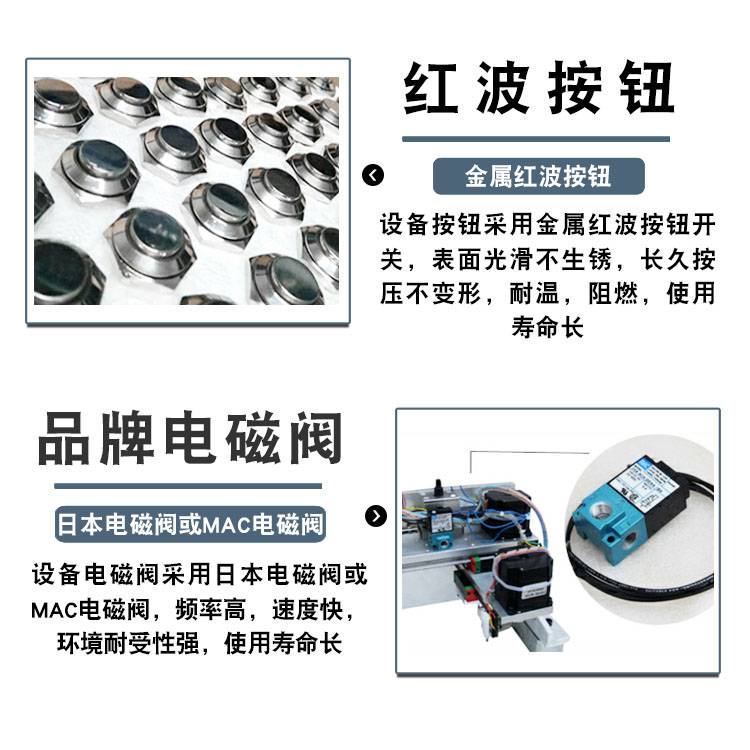 红波按钮

金属红波按钮

设备按钮采用金属红波按钮开关，表面光滑不生锈，长久按压不变形，耐温，阻燃，使用寿命长

品牌电磁阀

日本电磁阀或MAC电磁阀

设备电磁阀采用日本电磁阀或MAC电磁阀，频率高，速度快，环境耐受性强，使用寿命长