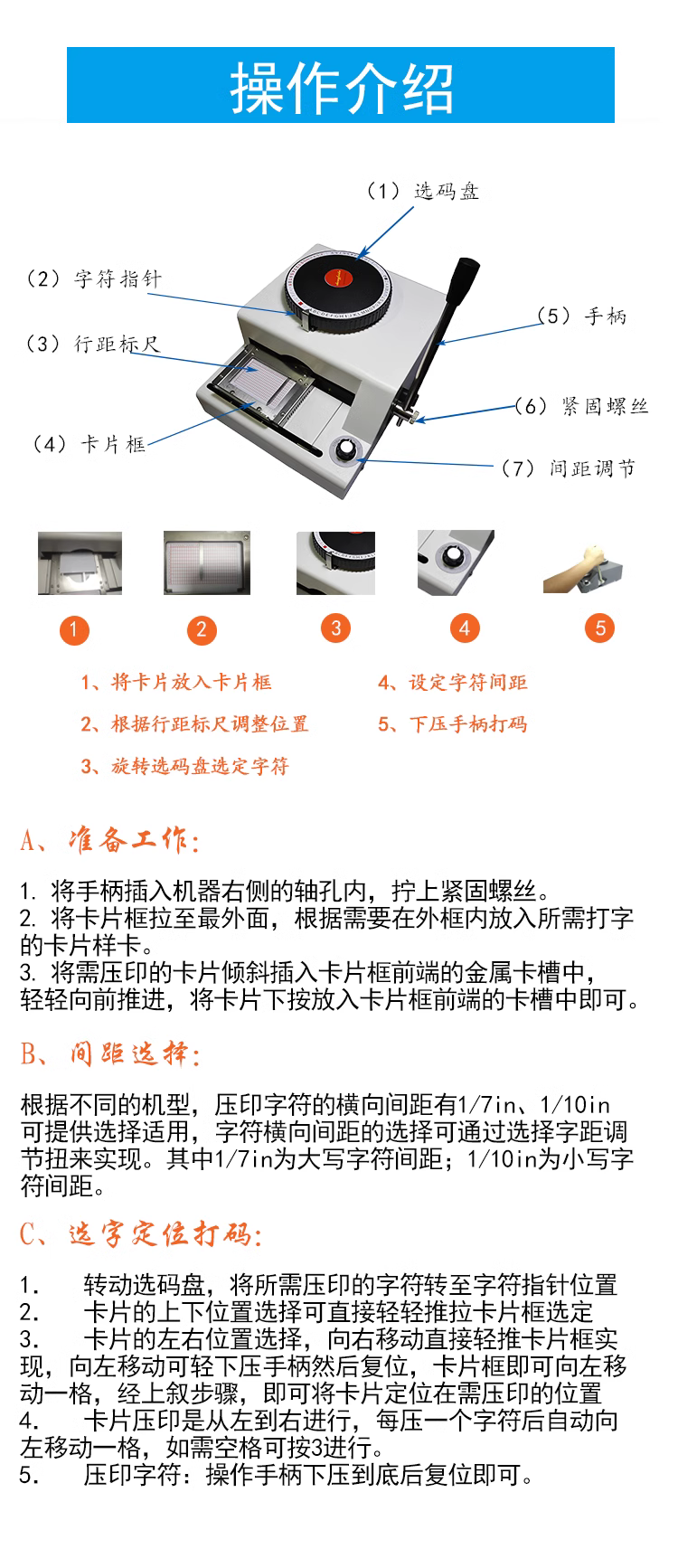 操作介绍

（1）选码盘
（2）字符指针
（3）行距标尺
（4）卡片框
（5）手柄
（6）紧固螺丝
（7）间距调节

1
2
3
4
5

1、将卡片放入卡片框
2、根据行距标尺调整位置
3、旋转选码盘选定字符
4、设定字符间距
5、下压手柄打码

A、准备工作:

1. 将手柄插入机器右侧的轴孔内，拧上紧固螺丝。
2. 将卡片框拉至最外面，根据需要在外框内放入所需打字的卡片样卡。
3. 将需压印的卡片倾斜插入卡片框前端的金属卡槽中，轻轻向前推进，将卡片下按放入卡片框前端的卡槽中即可。

B、间距选择:

根据不同的机型，压印字符的横向间距有1/7in、1/10in可提供选择适用，字符横向间距的选择可通过选择字距调节扭来实现。其中1/7in为大写字符间距；1/10in为小写字符间距。

C、选字定位打码:

1. 转动选码盘，将所需压印的字符转至字符指针位置
2. 卡片的上下位置选择可直接轻轻推拉卡片框选定
3. 卡片的左右位置选择，向右移动直接轻推卡片框实现，向左移动可轻下压手柄然后复位，卡片框即可向左移动一格，经上叙步骤，即可将卡片定位在需压印的位置
4. 卡片压印是从左到右进行，每压一个字符后自动向左移动一格，如需空格可按3进行。
5. 压印字符：操作手柄下压到底后复位即可。