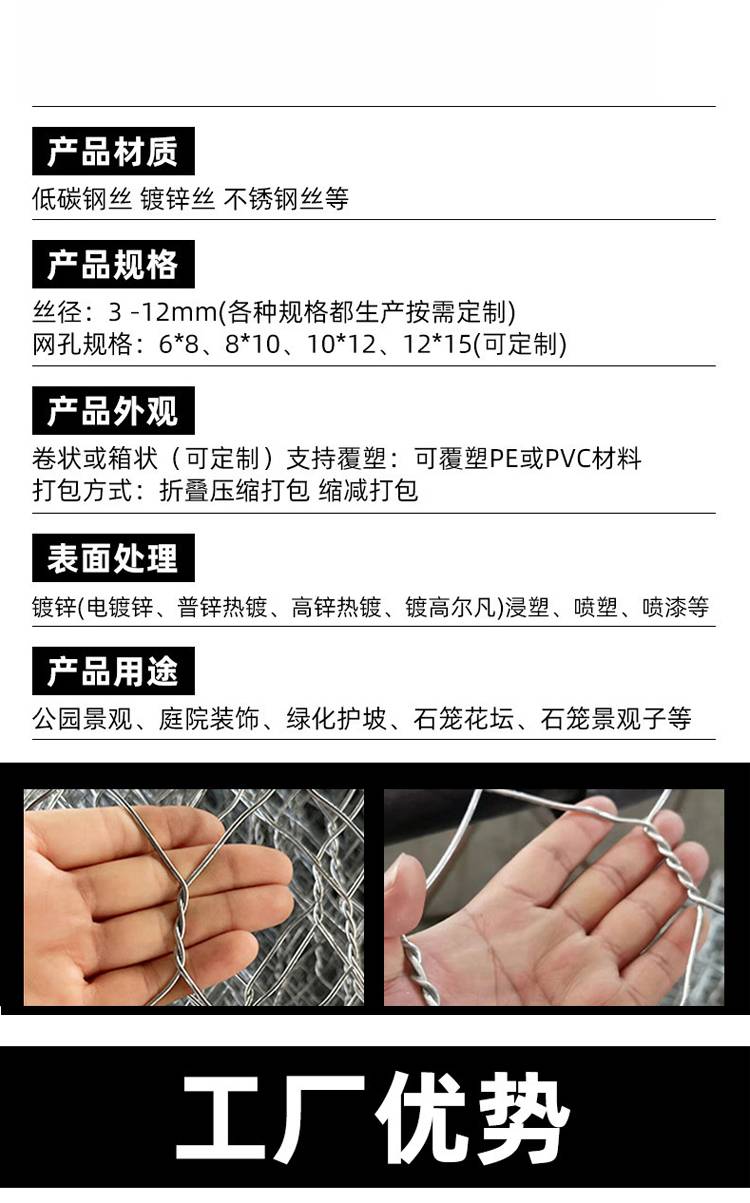 产品材质

低碳钢丝 镀锌丝 不锈钢丝等

产品规格

丝径：3 -12mm(各种规格都生产按需定制)
网孔规格：6*8、8*10、10*12、12*15(可定制)

产品外观

卷状或箱状（可定制）支持覆塑：可覆塑PE或PVC材料
打包方式：折叠压缩打包 缩减打包

表面处理

镀锌(电镀锌、普锌热镀、高锌热镀、镀高尔凡)浸塑、喷塑、喷漆等

产品用途

公园景观、庭院装饰、绿化护坡、石笼花坛、石笼景观子等

工厂优势