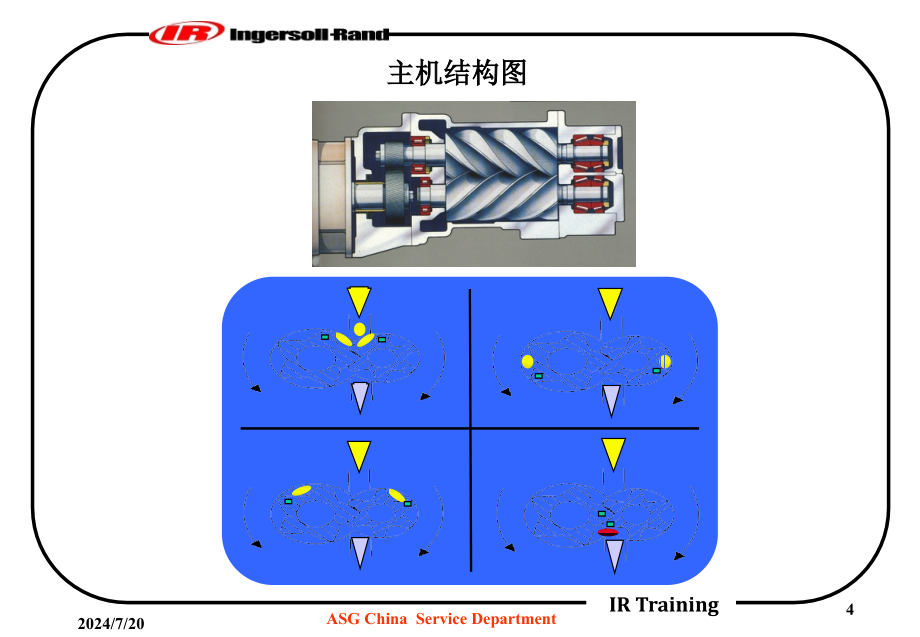 IR Ingersoll-Rand

主机结构图

IR Training

2024/7/20

ASG China Service Department

4