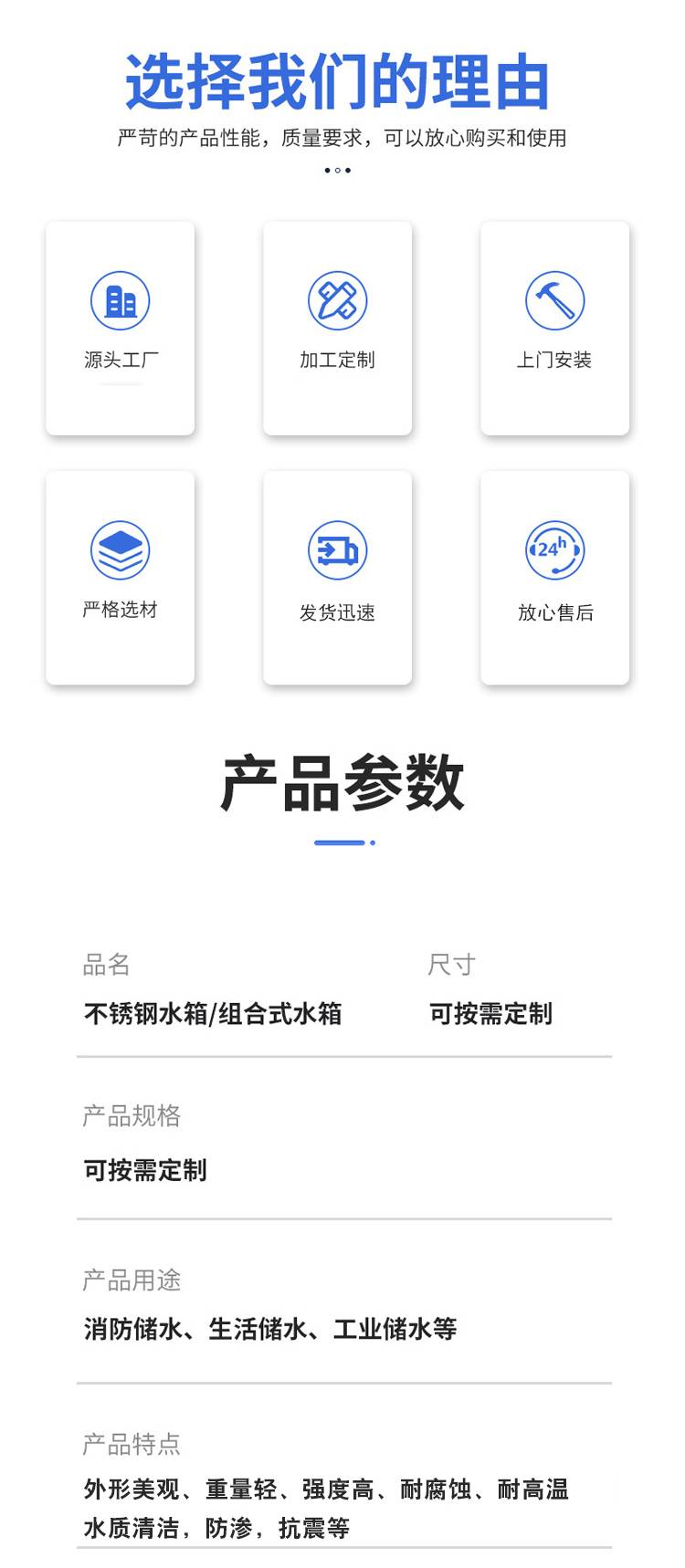 选择我们的理由

严苛的产品性能，质量要求，可以放心购买和使用

源头工厂

加工定制

上门安装

严格选材

发货迅速

24h

放心售后

产品参数

品名
不锈钢水箱/组合式水箱

尺寸
可按需定制

产品规格
可按需定制

产品用途
消防储水、生活储水、工业储水等

产品特点
外形美观、重量轻、强度高、耐腐蚀、耐高温
水质清洁，防渗，抗震等