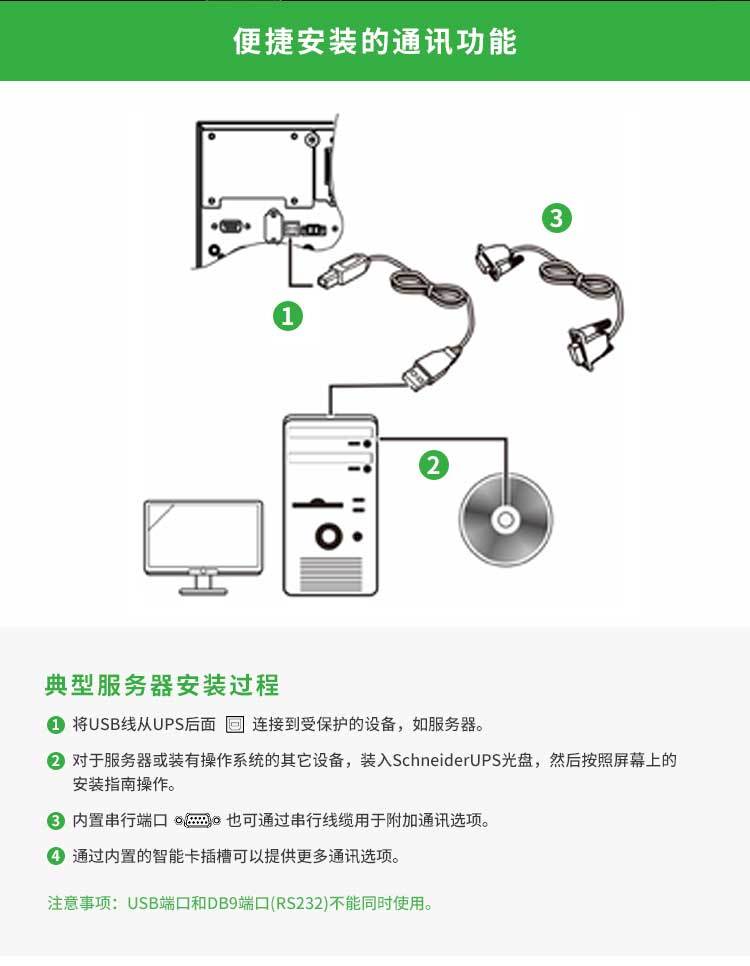 便捷安装的通讯功能

3

1

2

典型服务器安装过程

1 将USB线从UPS后面 连接到受保护的设备，如服务器。

2 对于服务器或装有操作系统的其它设备，装入SchneiderUPS光盘，然后按照屏幕上的安装指南操作。

3 内置串行端口 也可通过串行线缆用于附加通讯选项。

4 通过内置的智能卡插槽可以提供更多通讯选项。

注意事项：USB端口和DB9端口(RS232)不能同时使用。