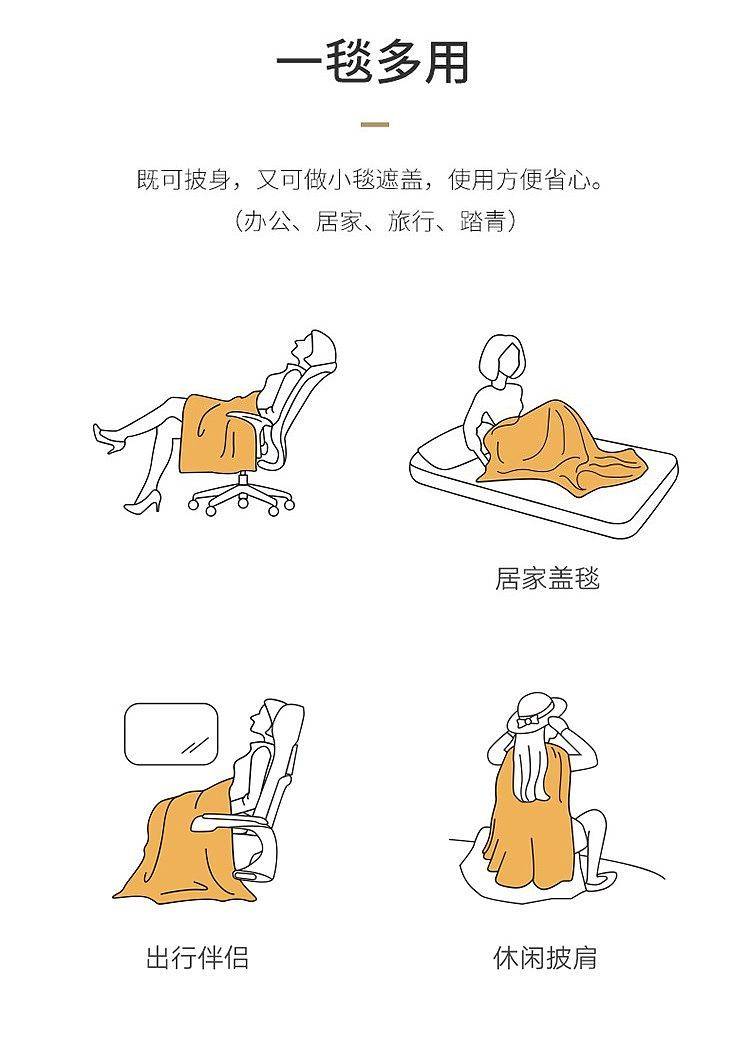 一毯多用

既可披身，又可做小毯遮盖，使用方便省心。
（办公、居家、旅行、踏青）

居家盖毯

出行伴侣

休闲披肩