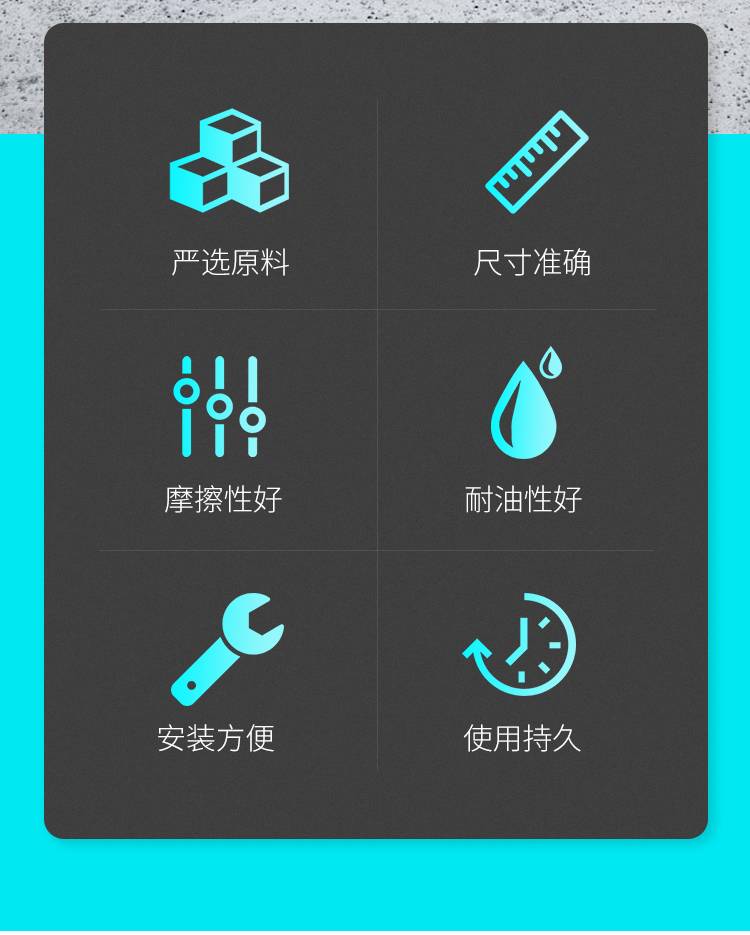 严选原料

尺寸准确

摩擦性好

耐油性好

安装方便

使用持久