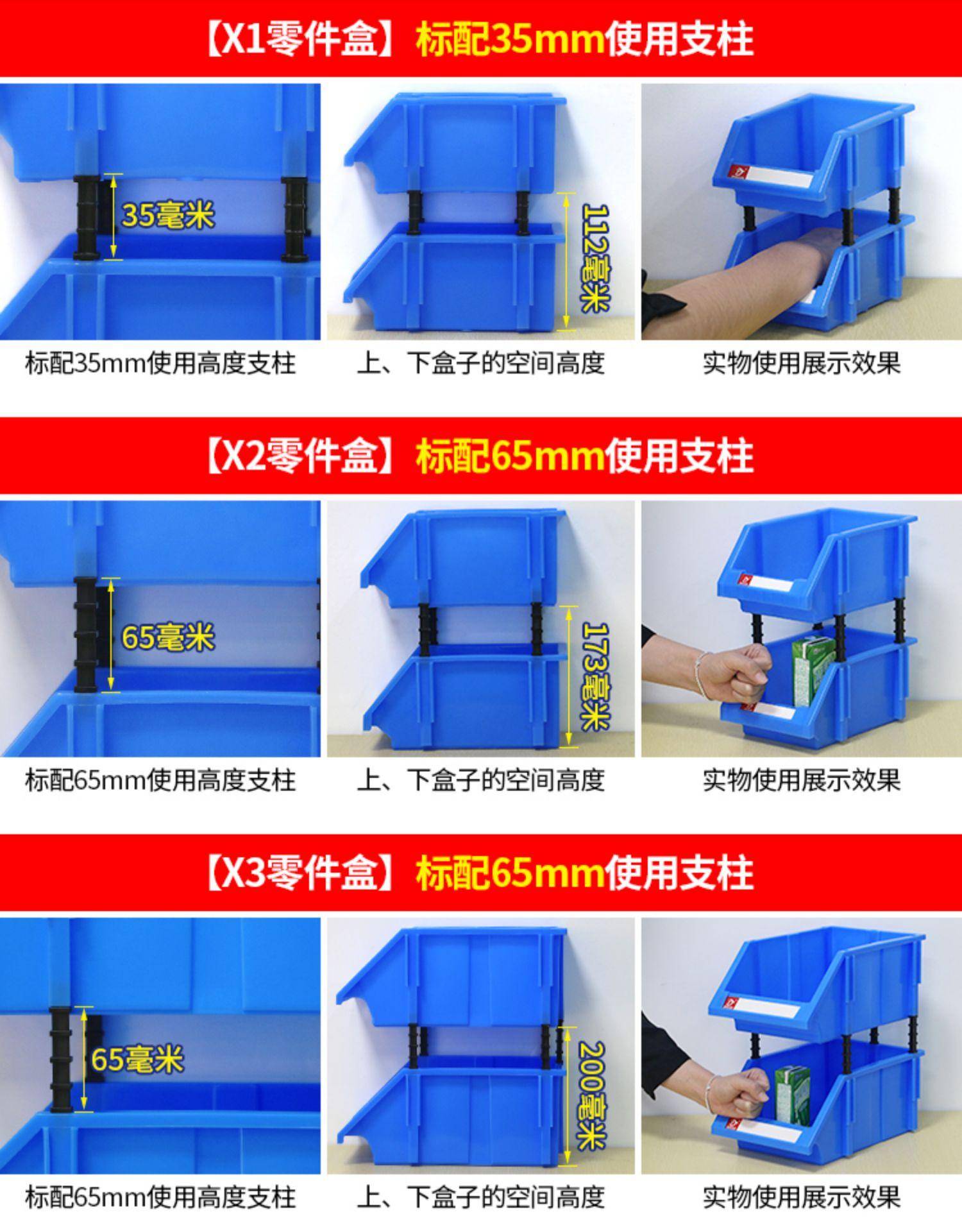 【X1零件盒】标配35mm使用支柱

35毫米

112毫米

标配35mm使用高度支柱

上、下盒子的空间高度

实物使用展示效果

【X2零件盒】标配65mm使用支柱

65毫米

173毫米

标配65mm使用高度支柱

上、下盒子的空间高度

实物使用展示效果

【X3零件盒】标配65mm使用支柱

65毫米

200毫米

标配65mm使用高度支柱

上、下盒子的空间高度

实物使用展示效果