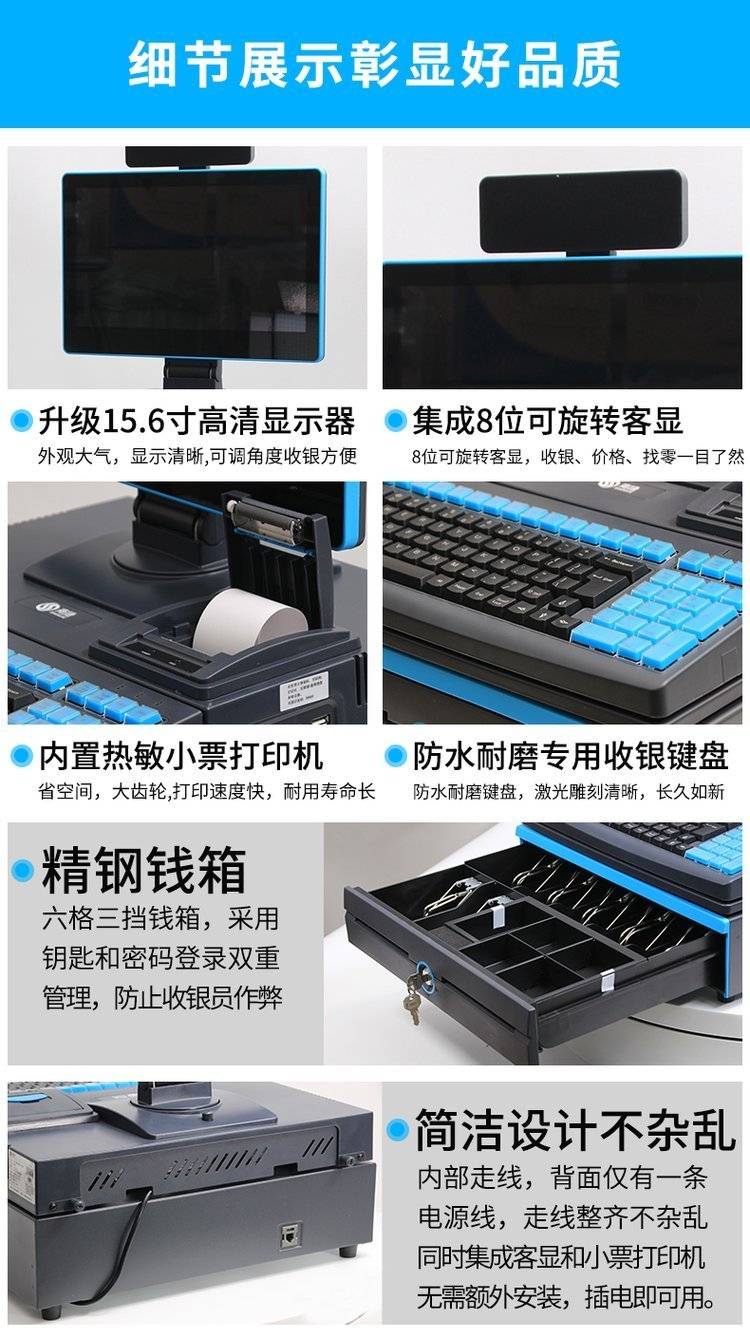 细节展示彰显好品质

升级15.6寸高清显示器
外观大气，显示清晰,可调角度收银方便

集成8位可旋转客显
8位可旋转客显，收银、价格、找零一目了然

内置热敏小票打印机
省空间，大齿轮,打印速度快，耐用寿命长

防水耐磨专用收银键盘
防水耐磨键盘，激光雕刻清晰，长久如新

精钢钱箱
六格三挡钱箱，采用钥匙和密码登录双重管理，防止收银员作弊

简洁设计不杂乱
内部走线，背面仅有一条电源线，走线整齐不杂乱同时集成客显和小票打印机无需额外安装，插电即可用。