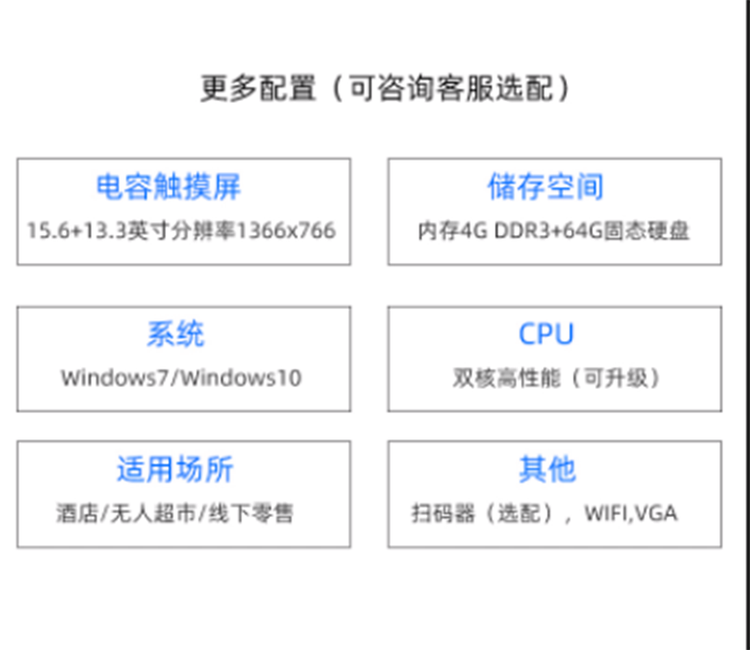 更多配置（可咨询客服选配）

电容触摸屏
15.6+13.3英寸分辨率1366x766

储存空间
内存4G DDR3+64G固态硬盘

系统
Windows7/Windows10

CPU
双核高性能（可升级）

适用场所
酒店/无人超市/线下零售

其他
扫码器（选配），WIFI,VGA