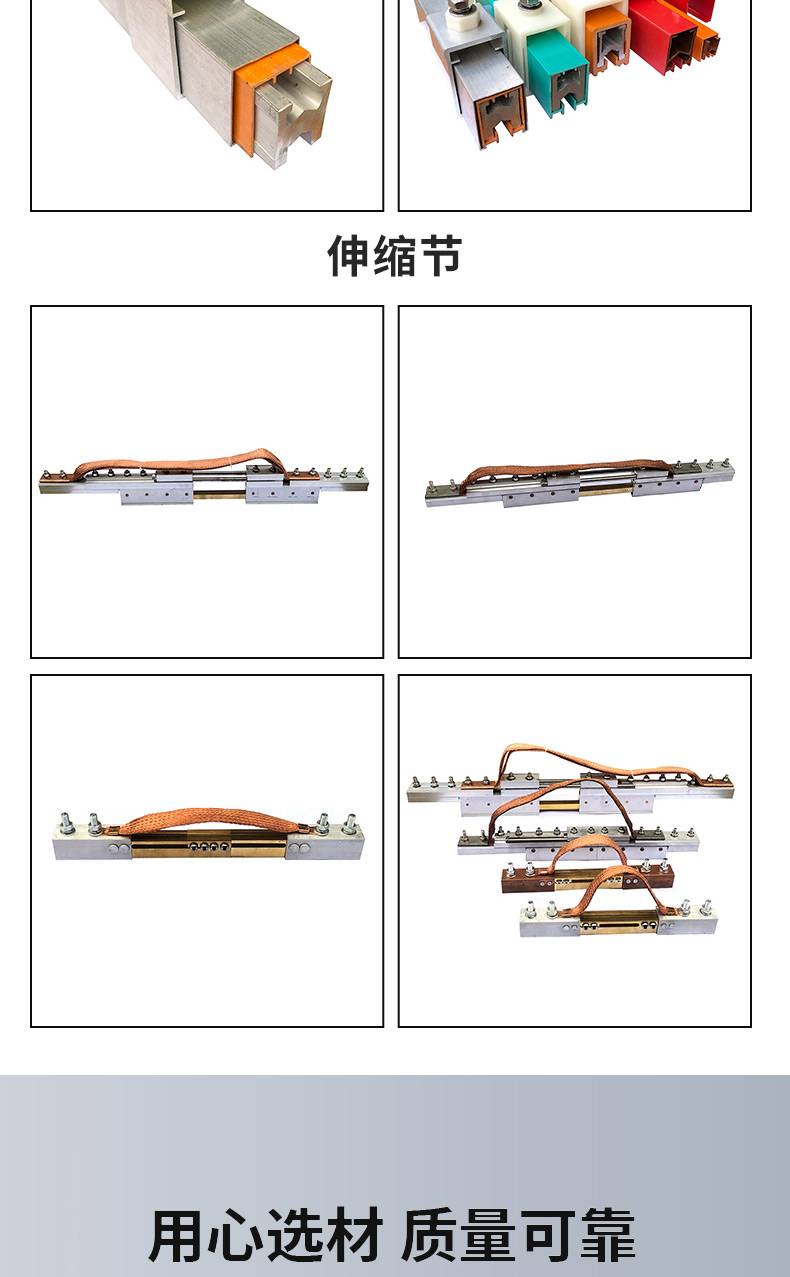 伸缩节

用心选材 质量可靠