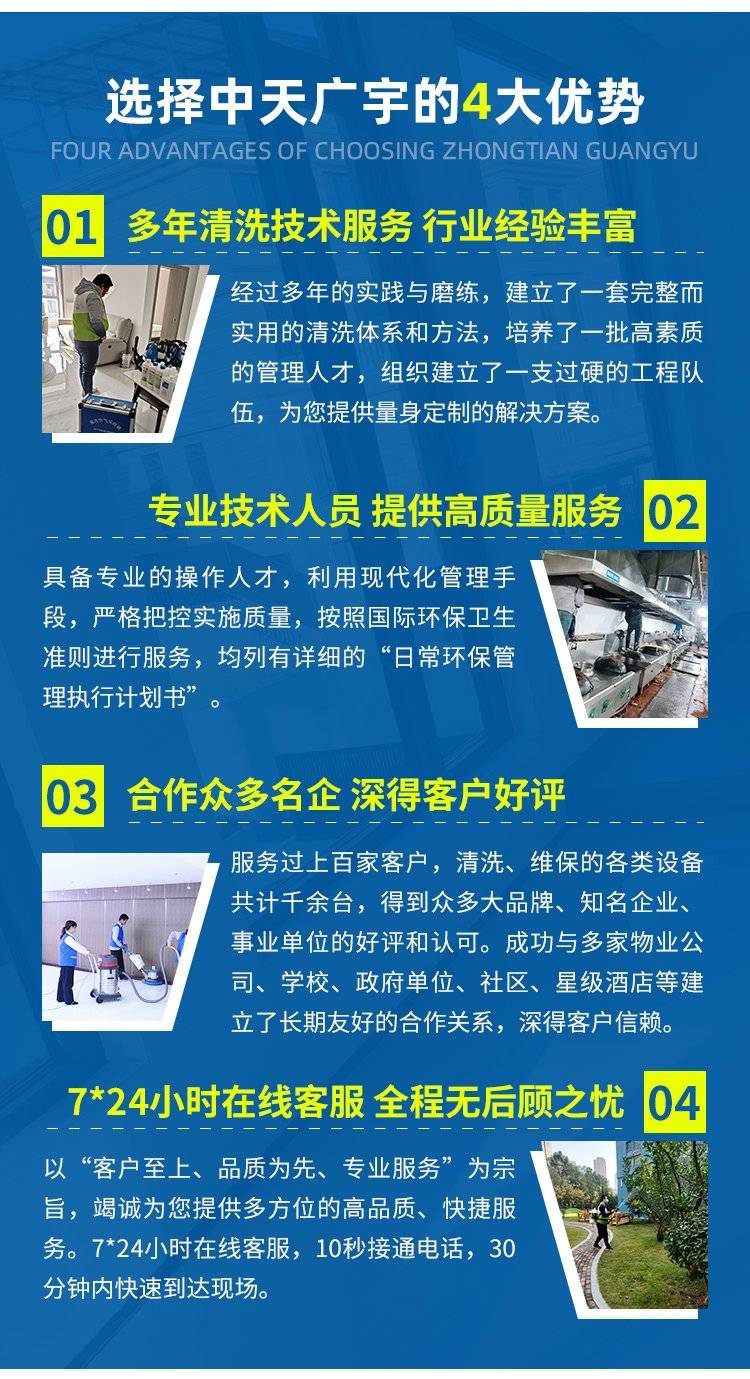 选择中天广宇的4大优势
FOUR ADVANTAGES OF CHOOSING ZHONGTIAN GUANGYU

01 多年清洗技术服务 行业经验丰富

经过多年的实践与磨练，建立了一套完整而实用的清洗体系和方法，培养了一批高素质的管理人才，组织建立了一支过硬的工程队伍，为您提供量身定制的解决方案。

专业技术人员 提供高质量服务 02

具备专业的操作人才，利用现代化管理手段，严格把控实施质量，按照国际环保卫生准则进行服务，均列有详细的“日常环保管理执行计划书”。

03 合作众多名企 深得客户好评

服务过上百家客户，清洗、维保的各类设备共计千余台，得到众多大品牌、知名企业、事业单位的好评和认可。成功与多家物业公司、学校、政府单位、社区、星级酒店等建立了长期友好的合作关系，深得客户信赖。

7*24小时在线客服 全程无后顾之忧 04

以“客户至上、品质为先、专业服务”为宗旨，竭诚为您提供多方位的高品质、快捷服务。7*24小时在线客服，10秒接通电话，30分钟内快速到达现场。