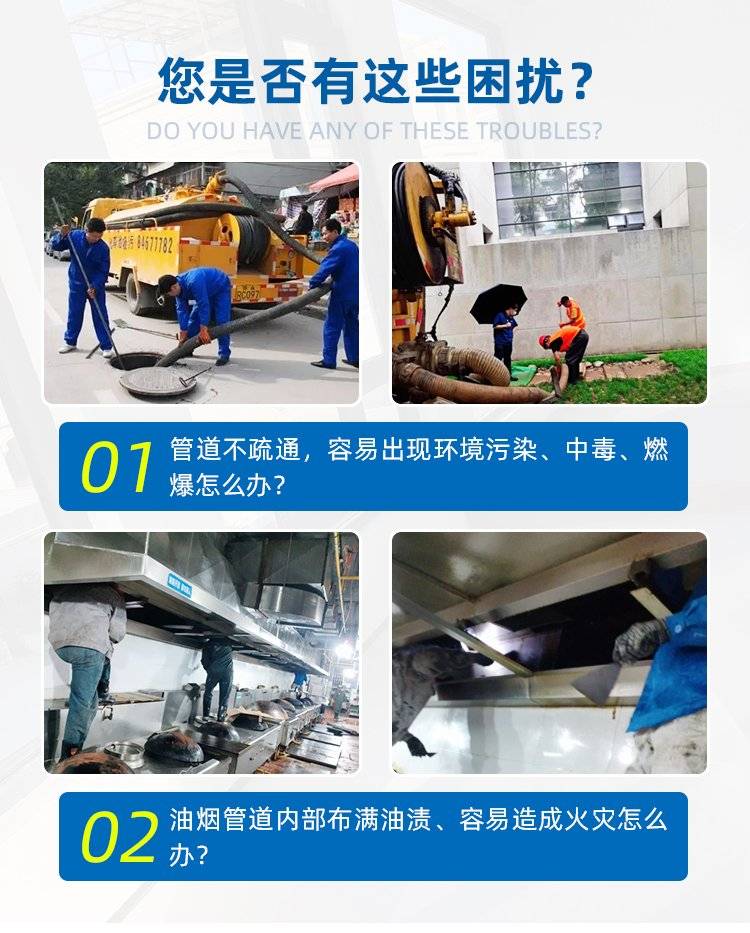 您是否有这些困扰？
DO YOU HAVE ANY OF THESE TROUBLES?

84677782

01 管道不疏通，容易出现环境污染、中毒、燃爆怎么办？

02 油烟管道内部布满油渍、容易造成火灾怎么办？