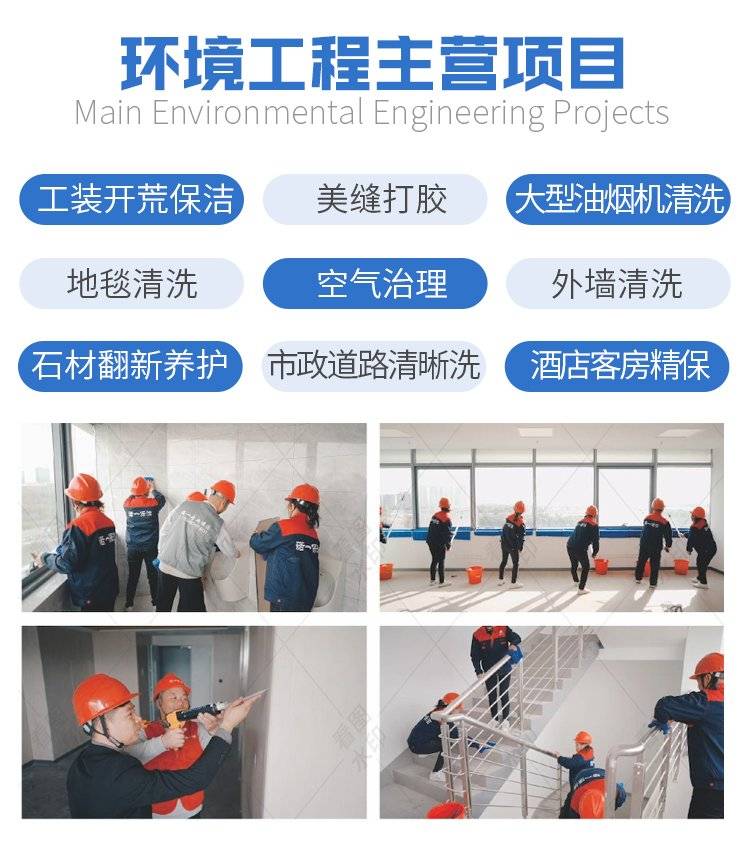 环境工程主营项目
Main Environmental Engineering Projects

工装开荒保洁
美缝打胶
大型油烟机清洗
地毯清洗
空气治理
外墙清洗
石材翻新养护
市政道路清晰洗
酒店客房精保