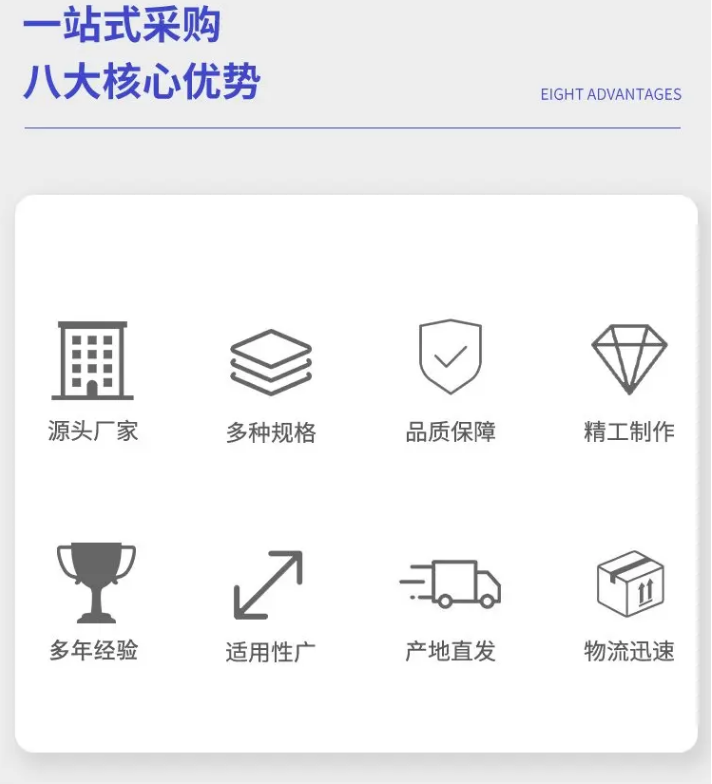 一站式采购
八大核心优势

EIGHT ADVANTAGES

源头厂家

多种规格

品质保障

精工制作

多年经验

适用性广

产地直发

物流迅速