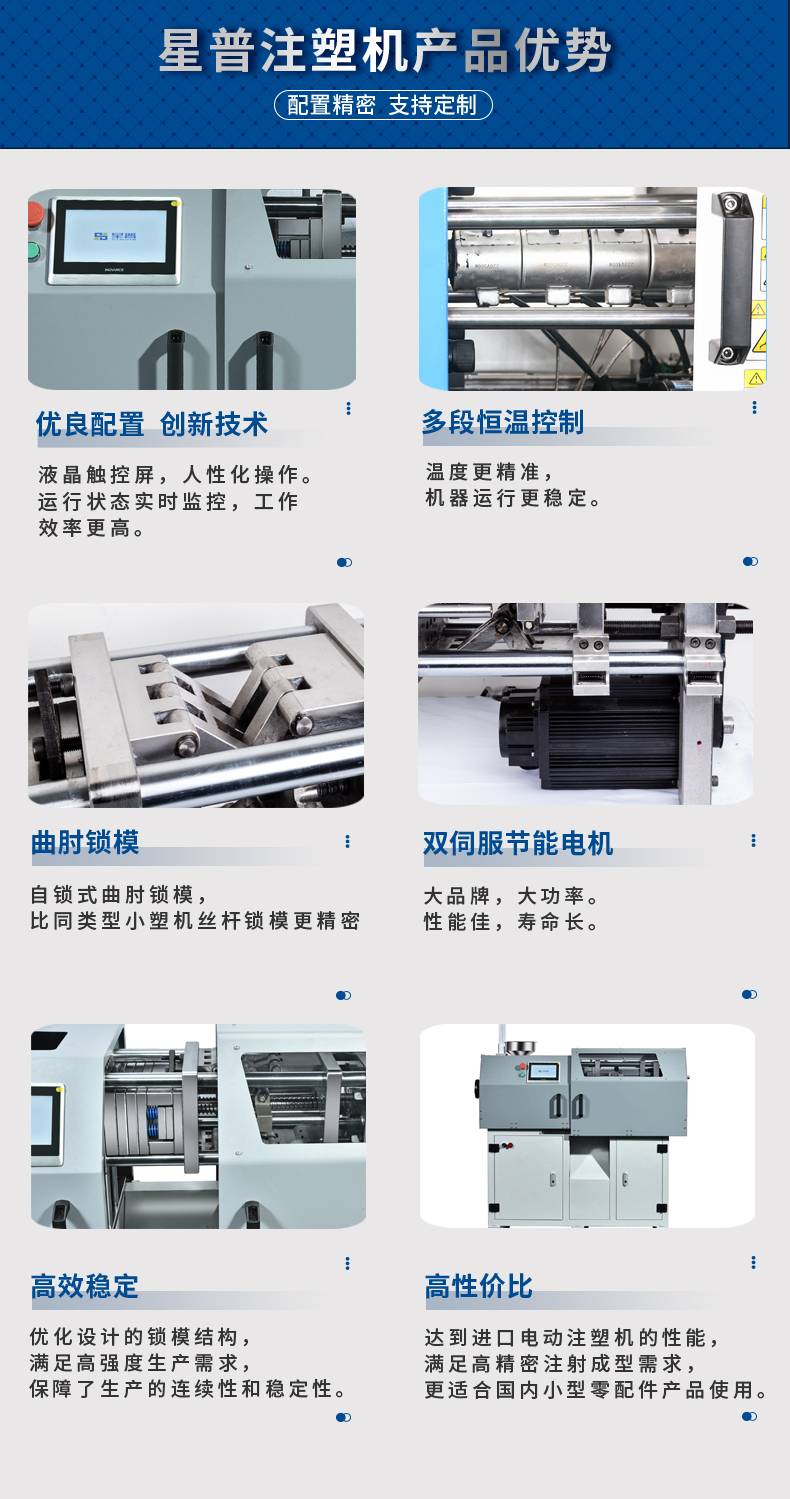 星普注塑机产品优势

配置精密 支持定制

星普

优良配置 创新技术

液晶触控屏，人性化操作。运行状态实时监控，工作效率更高。

多段恒温控制

温度更精准，机器运行更稳定。

曲肘锁模

自锁式曲肘锁模，比同类型小塑机丝杆锁模更精密

双伺服节能电机

大品牌，大功率。性能佳，寿命长。

高效稳定

优化设计的锁模结构，满足高强度生产需求，保障了生产的连续性和稳定性。

高性价比

达到进口电动注塑机的性能，满足高精密注射成型需求，更适合国内小型零配件产品使用。