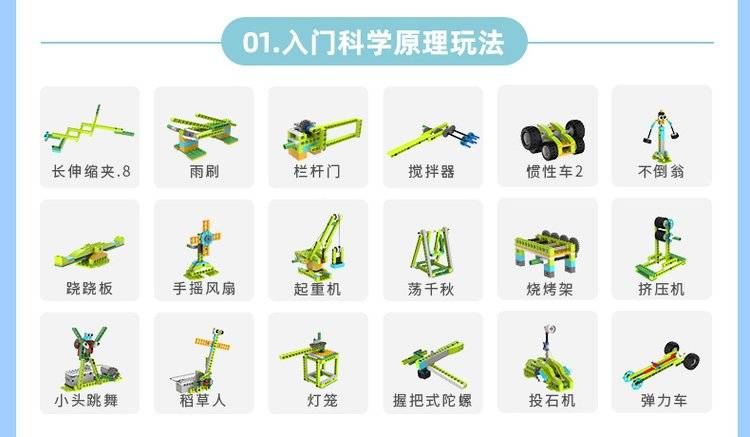 01.入门科学原理玩法

长伸缩夹.8
雨刷
栏杆门
搅拌器
惯性车2
不倒翁

跷跷板
手摇风扇
起重机
荡千秋
烧烤架
挤压机

小头跳舞
稻草人
灯笼
握把式陀螺
投石机
弹力车