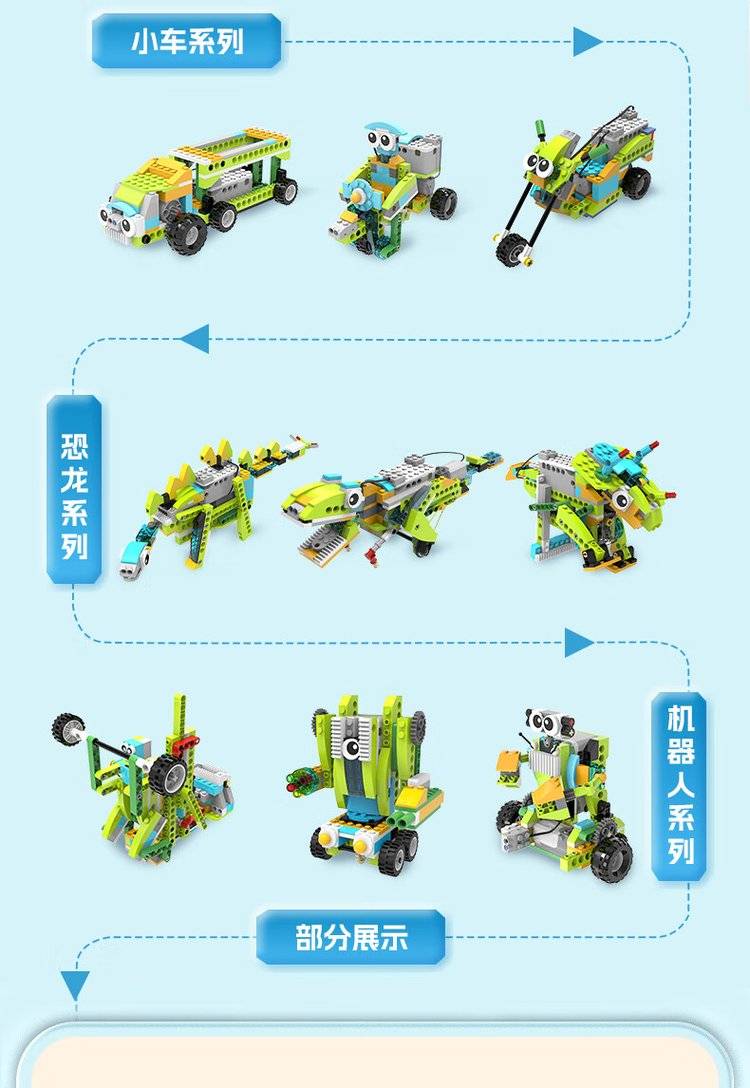 小车系列

恐龙系列

机器人系列

部分展示