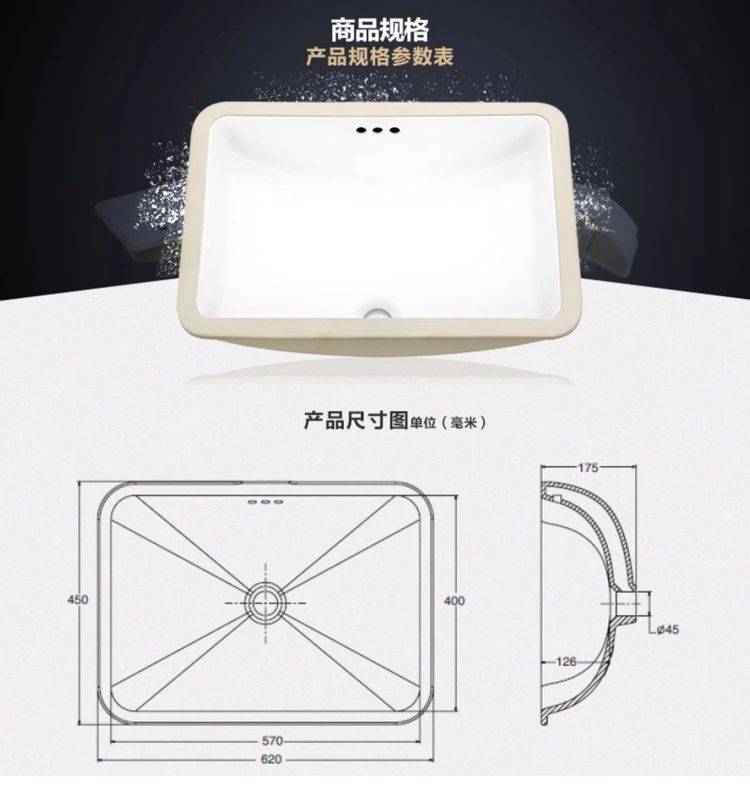 商品规格
产品规格参数表

产品尺寸图单位（毫米）

450
400
570
620
175
ø45
126