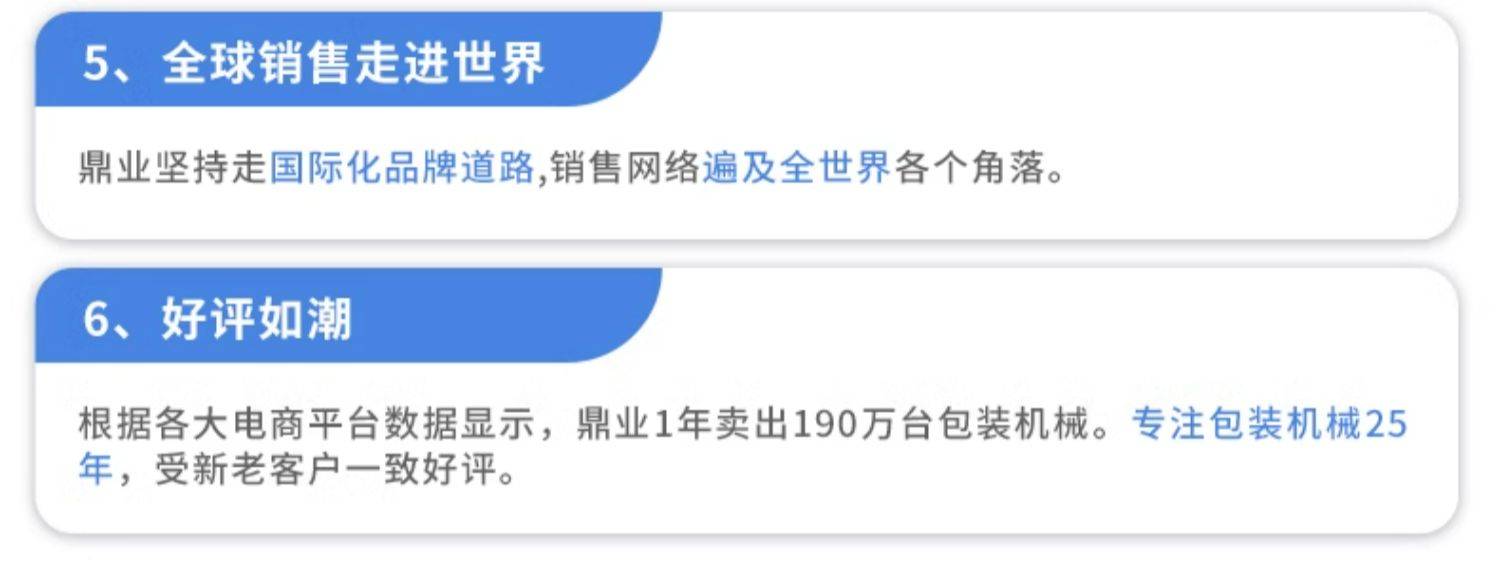 5、全球销售走进世界

鼎业坚持走国际化品牌道路,销售网络遍及全世界各个角落。

6、好评如潮

根据各大电商平台数据显示，鼎业1年卖出190万台包装机械。专注包装机械25年，受新老客户一致好评。