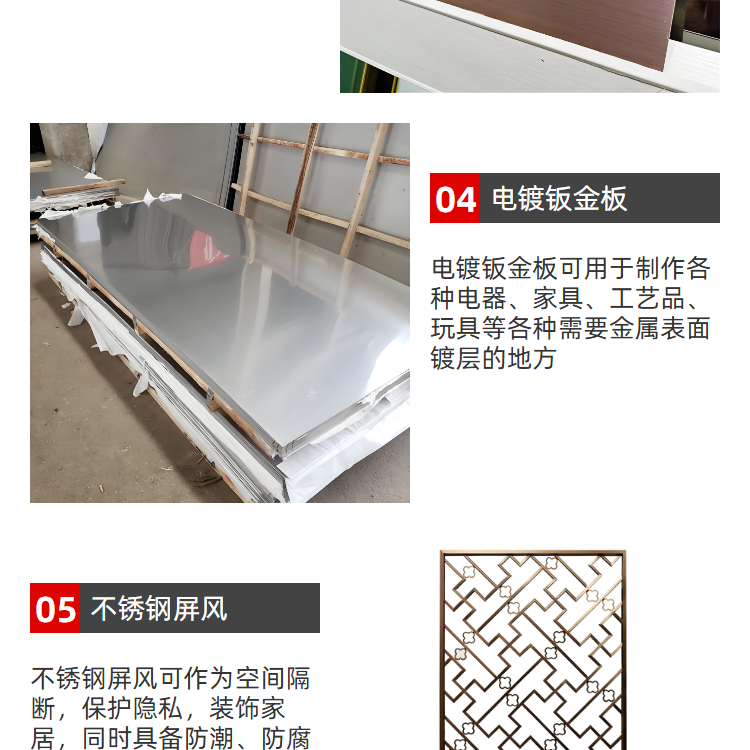 04 电镀钣金板

电镀钣金板可用于制作各种电器、家具、工艺品、玩具等各种需要金属表面镀层的地方

05 不锈钢屏风

不锈钢屏风可作为空间隔断，保护隐私，装饰家居，同时具备防潮、防腐