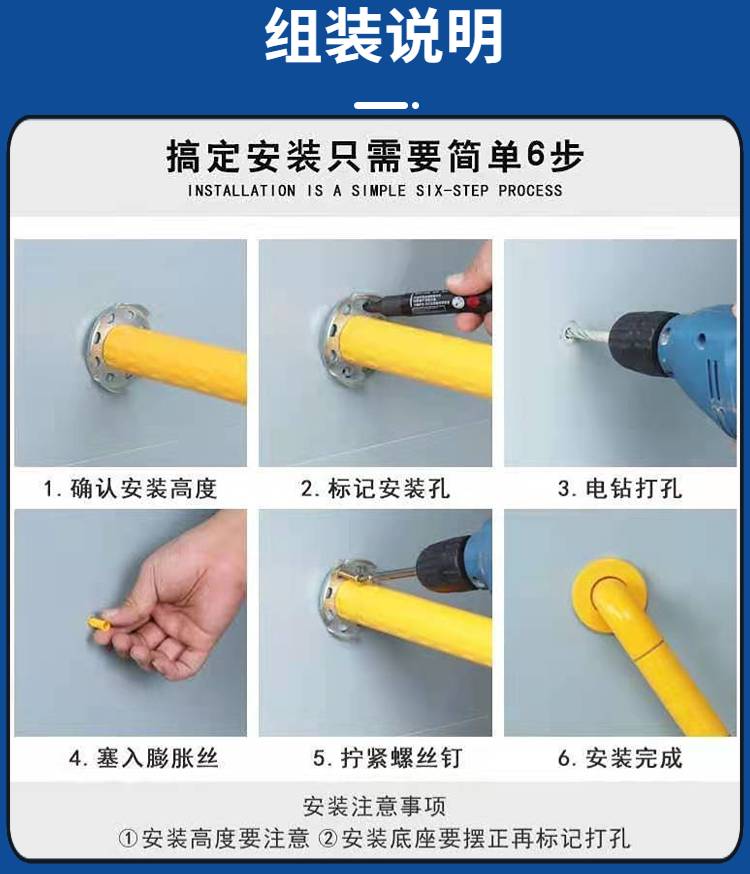 组装说明

搞定安装只需要简单6步
INSTALLATION IS A SIMPLE SIX-STEP PROCESS

1. 确认安装高度

2. 标记安装孔

3. 电钻打孔

4. 塞入膨胀丝

5. 拧紧螺丝钉

6. 安装完成

安装注意事项
①安装高度要注意 ②安装底座要摆正再标记打孔