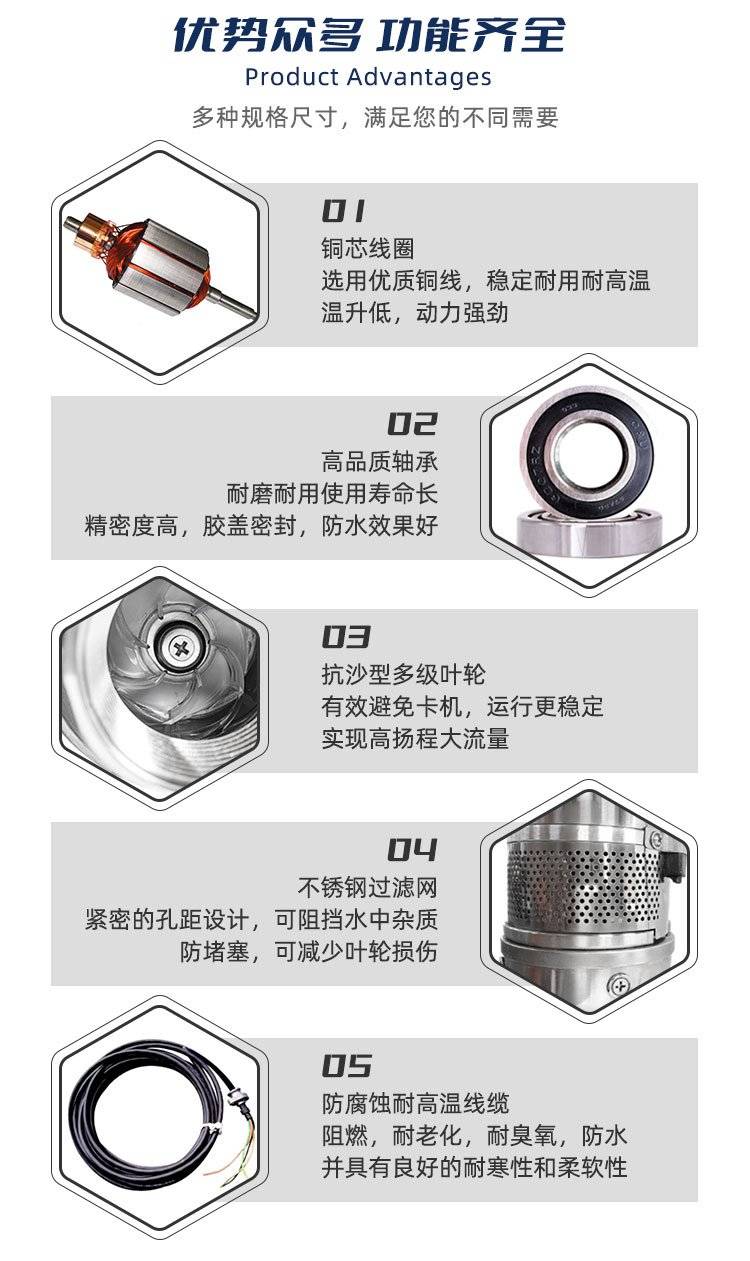 优势众多 功能齐全
Product Advantages
多种规格尺寸，满足您的不同需要

01
铜芯线圈
选用优质铜线，稳定耐用耐高温
温升低，动力强劲

02
高品质轴承
耐磨耐用使用寿命长
精密度高，胶盖密封，防水效果好

03
抗沙型多级叶轮
有效避免卡机，运行更稳定
实现高扬程大流量

04
不锈钢过滤网
紧密的孔距设计，可阻挡水中杂质
防堵塞，可减少叶轮损伤

05
防腐蚀耐高温线缆
阻燃，耐老化，耐臭氧，防水
并具有良好的耐寒性和柔软性