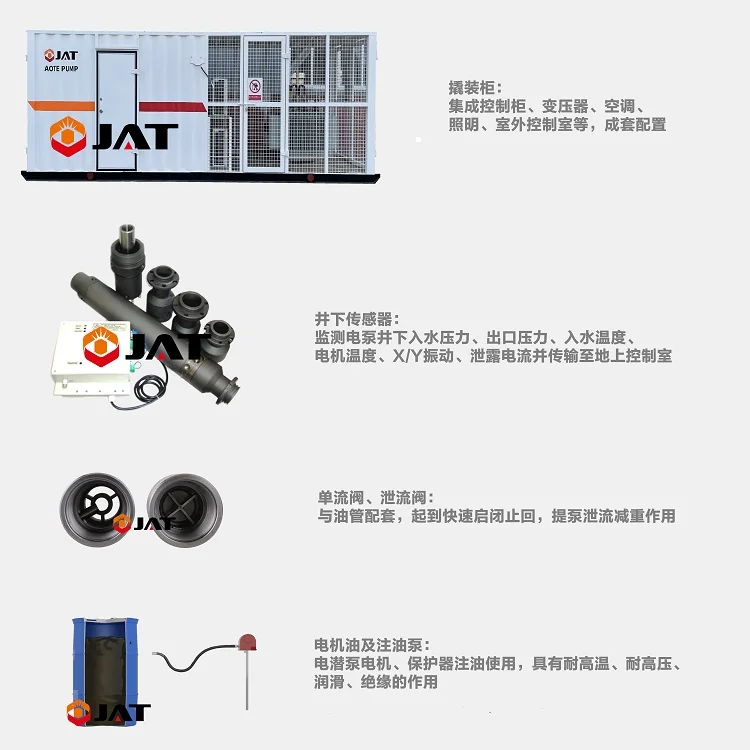 JAT
AOTE PUMP
JAT

撬装柜：
集成控制柜、变压器、空调、照明、室外控制室等，成套配置

JAT

井下传感器：
监测电泵井下入水压力、出口压力、入水温度、电机温度、X/Y振动、泄露电流并传输至地上控制室

JAT

单流阀、泄流阀：
与油管配套，起到快速启闭止回，提泵泄流减重作用

JAT

电机油及注油泵：
电潜泵电机、保护器注油使用，具有耐高温、耐高压、润滑、绝缘的作用