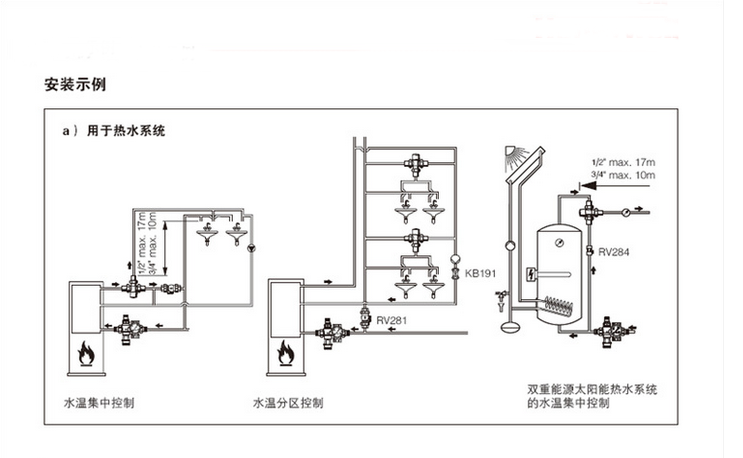 安装示例

a）用于热水系统

1/2" max. 17m
3/4" max. 10m

水温集中控制

KB191

RV281

水温分区控制

1/2" max. 17m
3/4" max. 10m

RV284

双重能源太阳能热水系统的水温集中控制