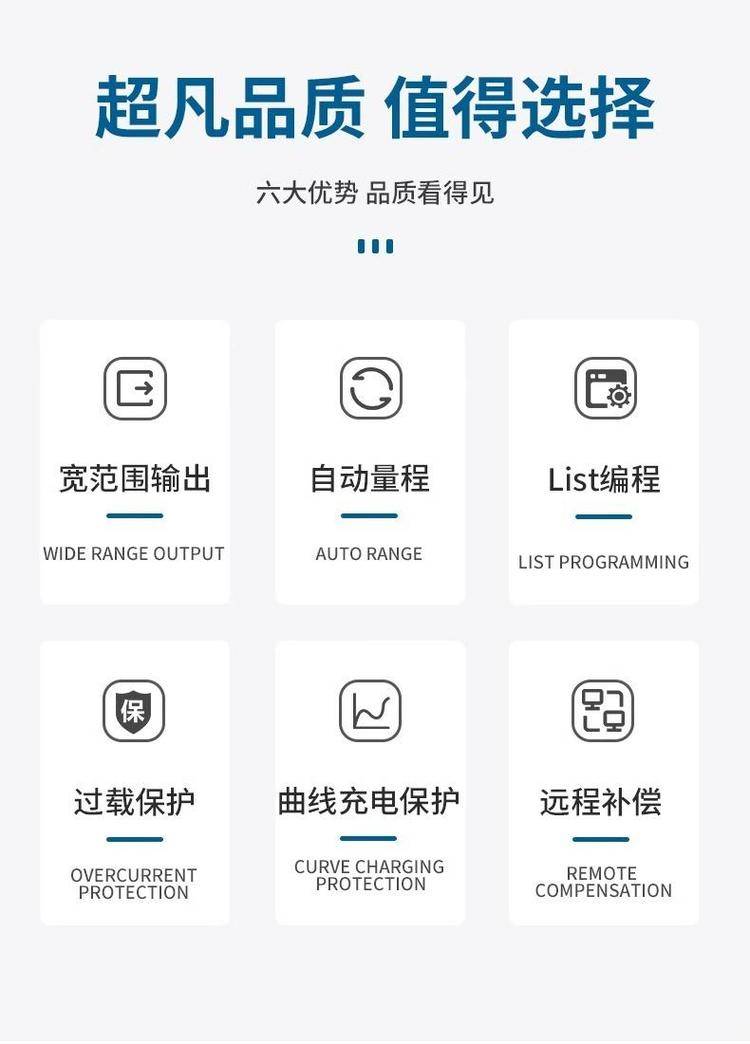 超凡品质 值得选择

六大优势 品质看得见

宽范围输出

WIDE RANGE OUTPUT

自动量程

AUTO RANGE

List编程

LIST PROGRAMMING

保

过载保护

OVERCURRENT PROTECTION

曲线充电保护

CURVE CHARGING PROTECTION

远程补偿

REMOTE COMPENSATION