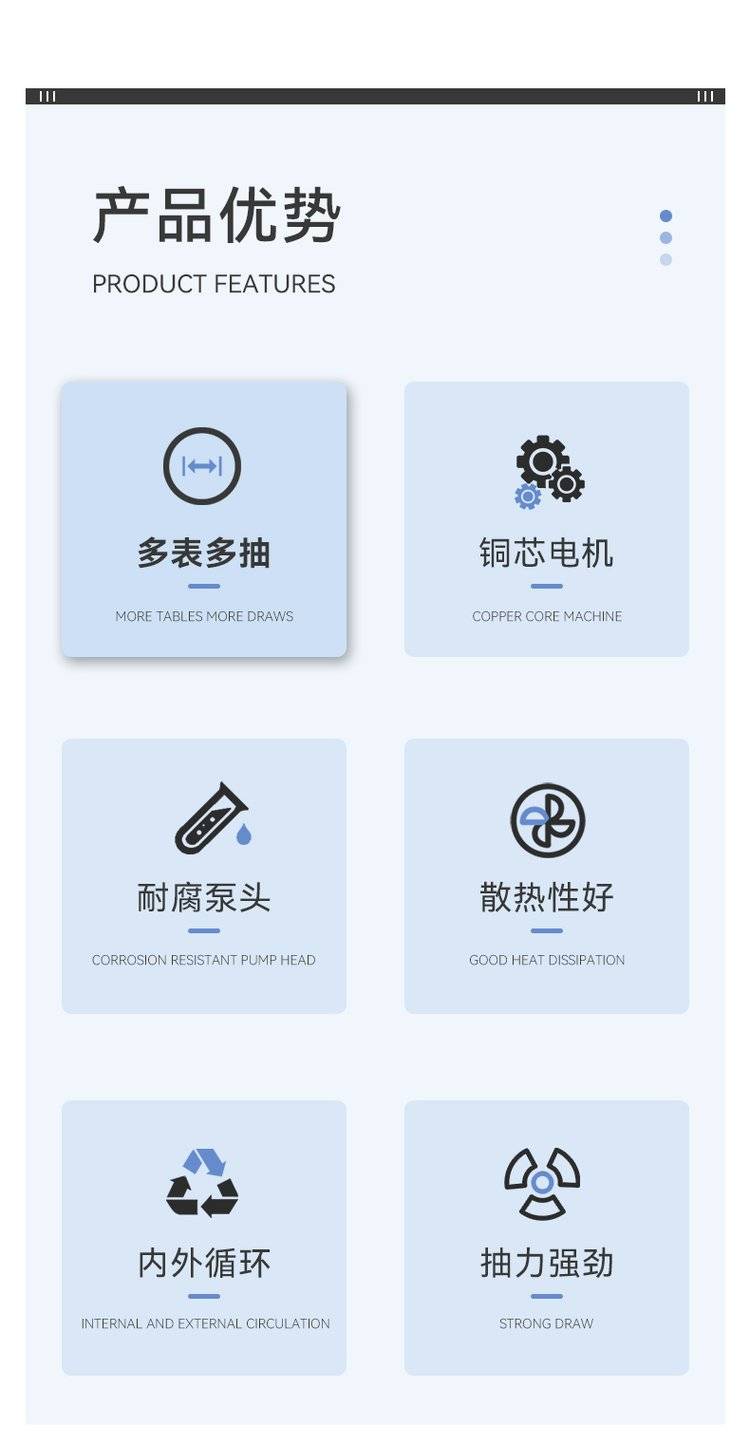 产品优势
PRODUCT FEATURES

多表多抽
MORE TABLES MORE DRAWS

铜芯电机
COPPER CORE MACHINE

耐腐泵头
CORROSION RESISTANT PUMP HEAD

散热性好
GOOD HEAT DISSIPATION

内外循环
INTERNAL AND EXTERNAL CIRCULATION

抽力强劲
STRONG DRAW