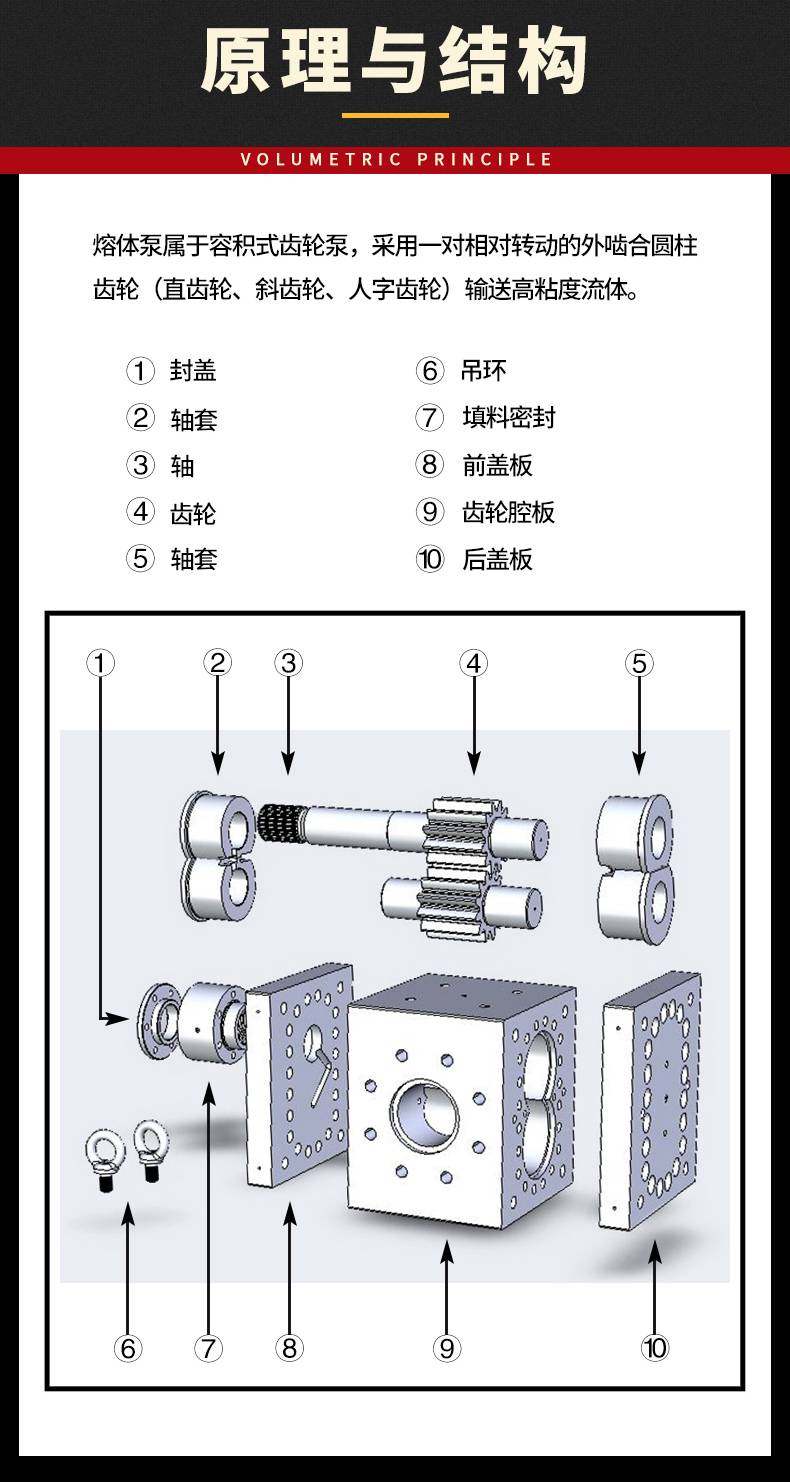 原理与结构

VOLUMETRIC PRINCIPLE

熔体泵属于容积式齿轮泵，采用一对相对转动的外啮合圆柱齿轮（直齿轮、斜齿轮、人字齿轮）输送高粘度流体。

① 封盖
② 轴套
③ 轴
④ 齿轮
⑤ 轴套
⑥ 吊环
⑦ 填料密封
⑧ 前盖板
⑨ 齿轮腔板
⑩ 后盖板

①
②
③
④
⑤
⑥
⑦
⑧
⑨
⑩