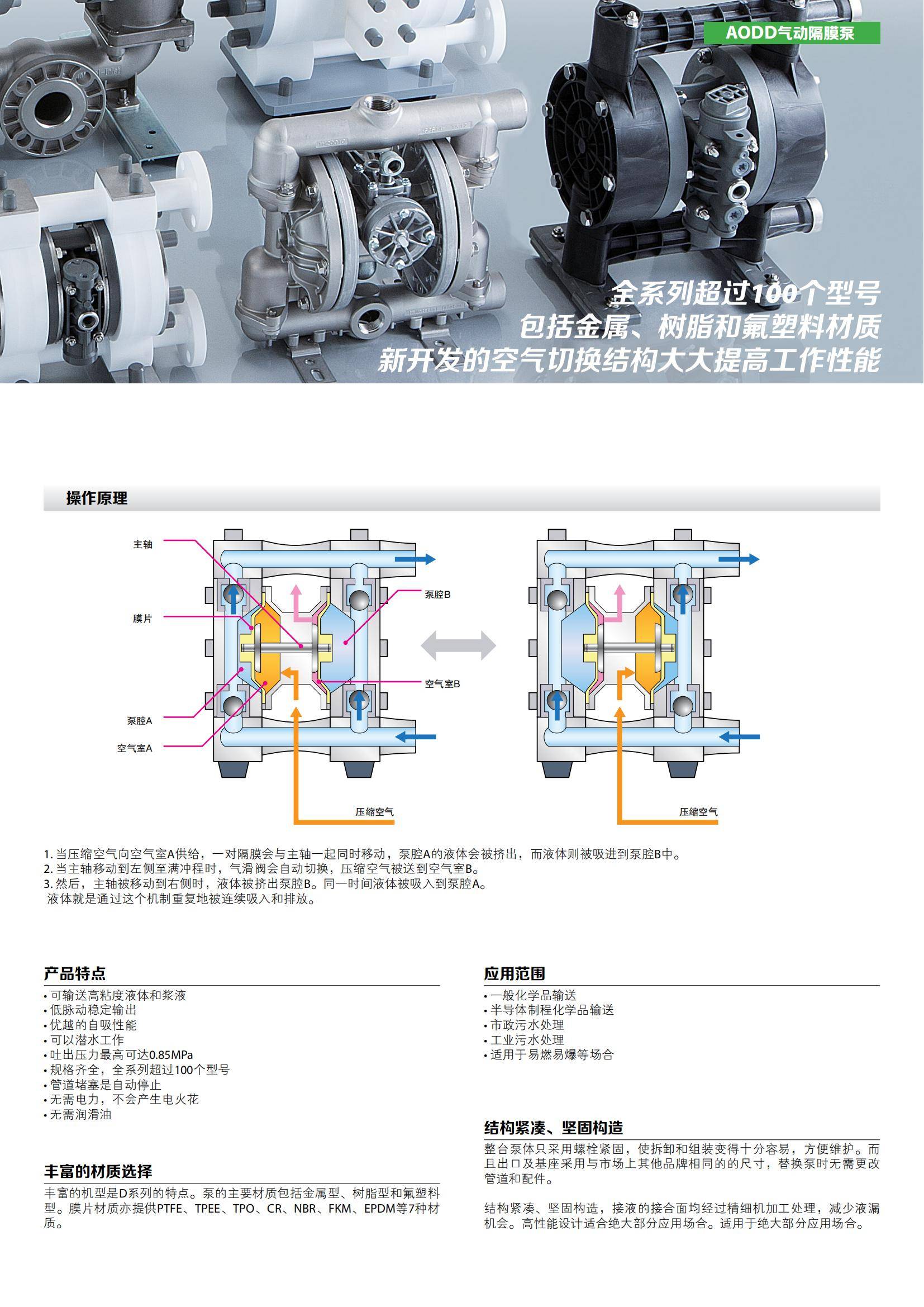 AODD气动隔膜泵

全系列超过100个型号
包括金属、树脂和氟塑料材质
新开发的空气切换结构大大提高工作性能

操作原理

主轴
膜片
泵腔A
空气室A
泵腔B
空气室B
压缩空气
压缩空气

1. 当压缩空气向空气室A供给，一对隔膜会与主轴一起同时移动，泵腔A的液体会被挤出，而液体则被吸进到泵腔B中。
2. 当主轴移动到左侧至满冲程时，气滑阀会自动切换，压缩空气被送到空气室B。
3. 然后，主轴被移动到右侧时，液体被挤出泵腔B。同一时间液体被吸入到泵腔A。
液体就是通过这个机制重复地被连续吸入和排放。

产品特点
• 可输送高粘度液体和浆液
• 低脉动稳定输出
• 优越的自吸性能
• 可以潜水工作
• 吐出压力最高可达0.85MPa
• 规格齐全，全系列超过100个型号
• 管道堵塞是自动停止
• 无需电力，不会产生电火花
• 无需润滑油

丰富的材质选择
丰富的机型是D系列的特点。泵的主要材质包括金属型、树脂型和氟塑料型。膜片材质亦提供PTFE、TPEE、TPO、CR、NBR、FKM、EPDM等7种材质。

应用范围
• 一般化学品输送
• 半导体制程化学品输送
• 市政污水处理
• 工业污水处理
• 适用于易燃易爆等场合

结构紧凑、坚固构造
整台泵体只采用螺栓紧固，使拆卸和组装变得十分容易，方便维护。而且出口及基座采用与市场上其他品牌相同的的尺寸，替换泵时无需更改管道和配件。

结构紧凑、坚固构造，接液的接合面均经过精细机加工处理，减少液漏机会。高性能设计适合绝大部分应用场合。适用于绝大部分应用场合。