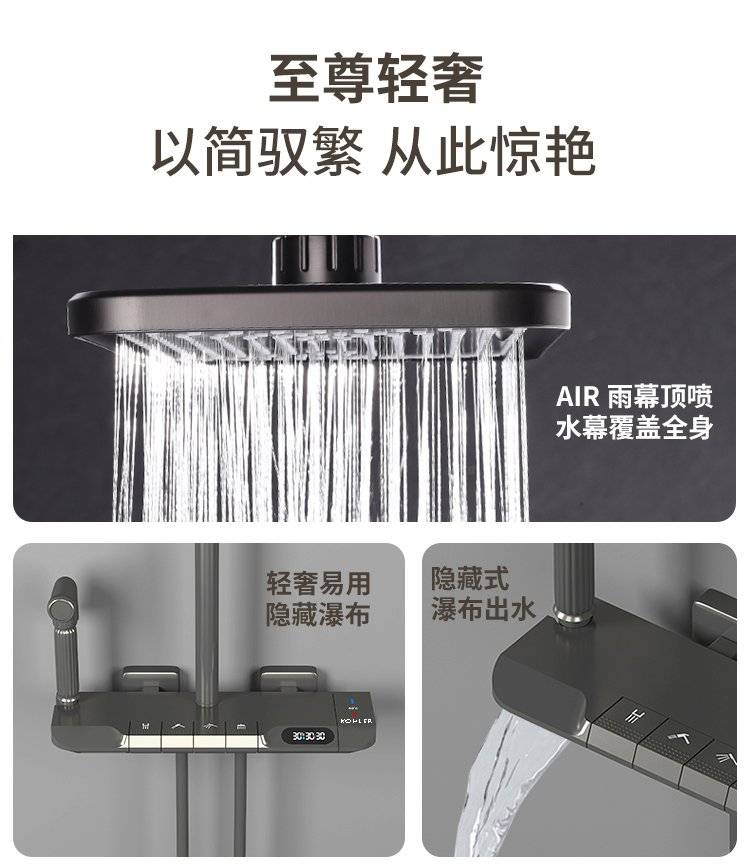 至尊轻奢
以简驭繁 从此惊艳

AIR 雨幕顶喷
水幕覆盖全身

轻奢易用
隐藏瀑布

KOHLER
30:30:30

隐藏式
瀑布出水