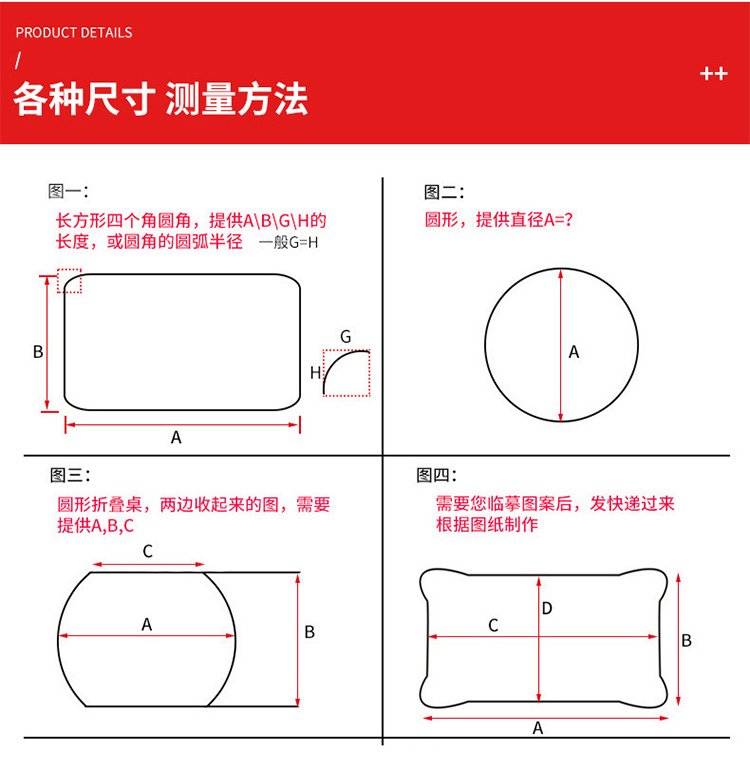 PRODUCT DETAILS
/
各种尺寸 测量方法
++

图一:
长方形四个角圆角，提供A\B\G\H的长度，或圆角的圆弧半径 一般G=H

B
A
G
H

图二:
圆形，提供直径A=?

A

图三:
圆形折叠桌，两边收起来的图，需要提供A,B,C

C
A
B

图四:
需要您临摹图案后，发快递过来根据图纸制作

D
C
B
A