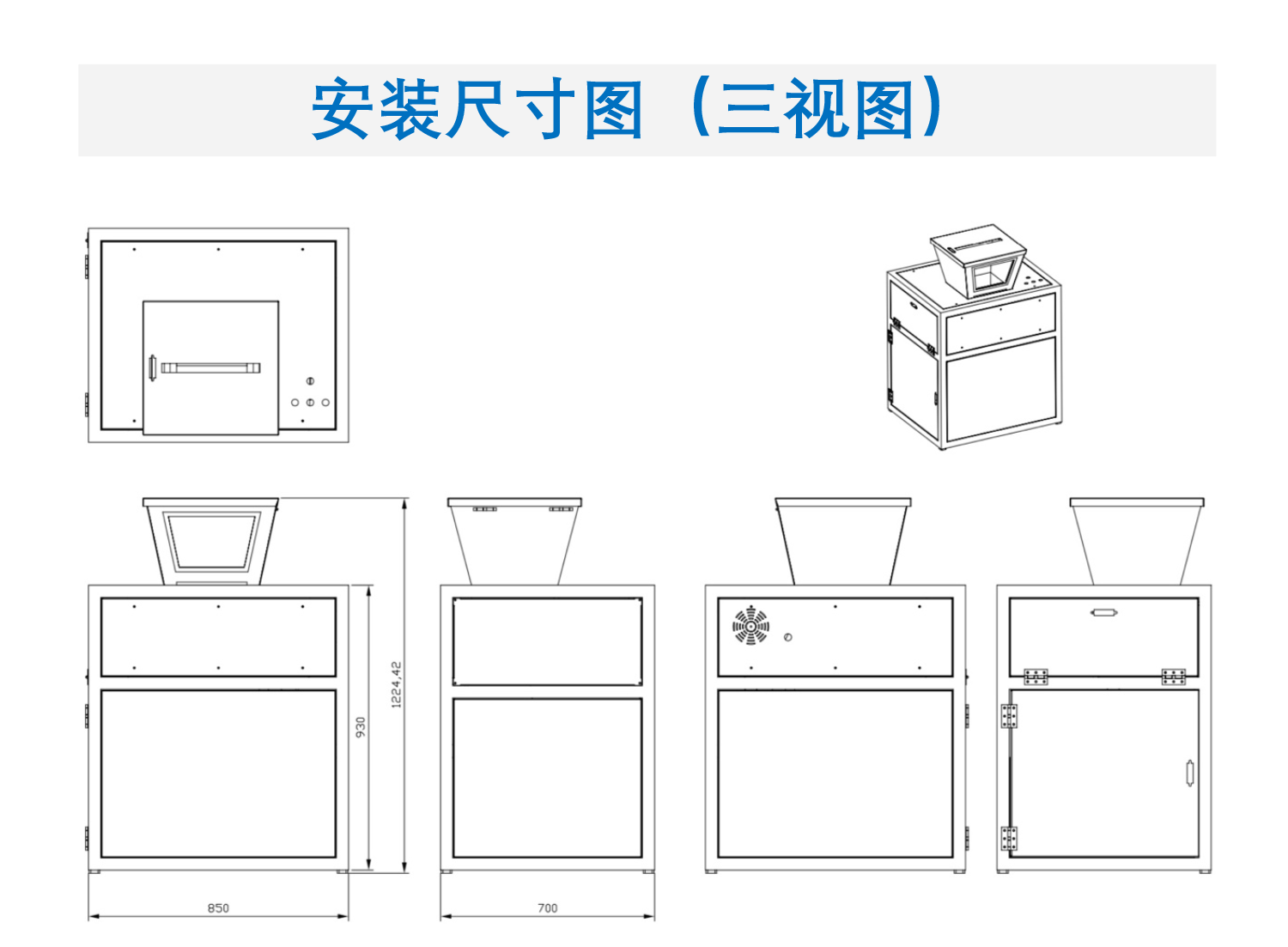 安装尺寸图（三视图）

930

1224,42

850

700